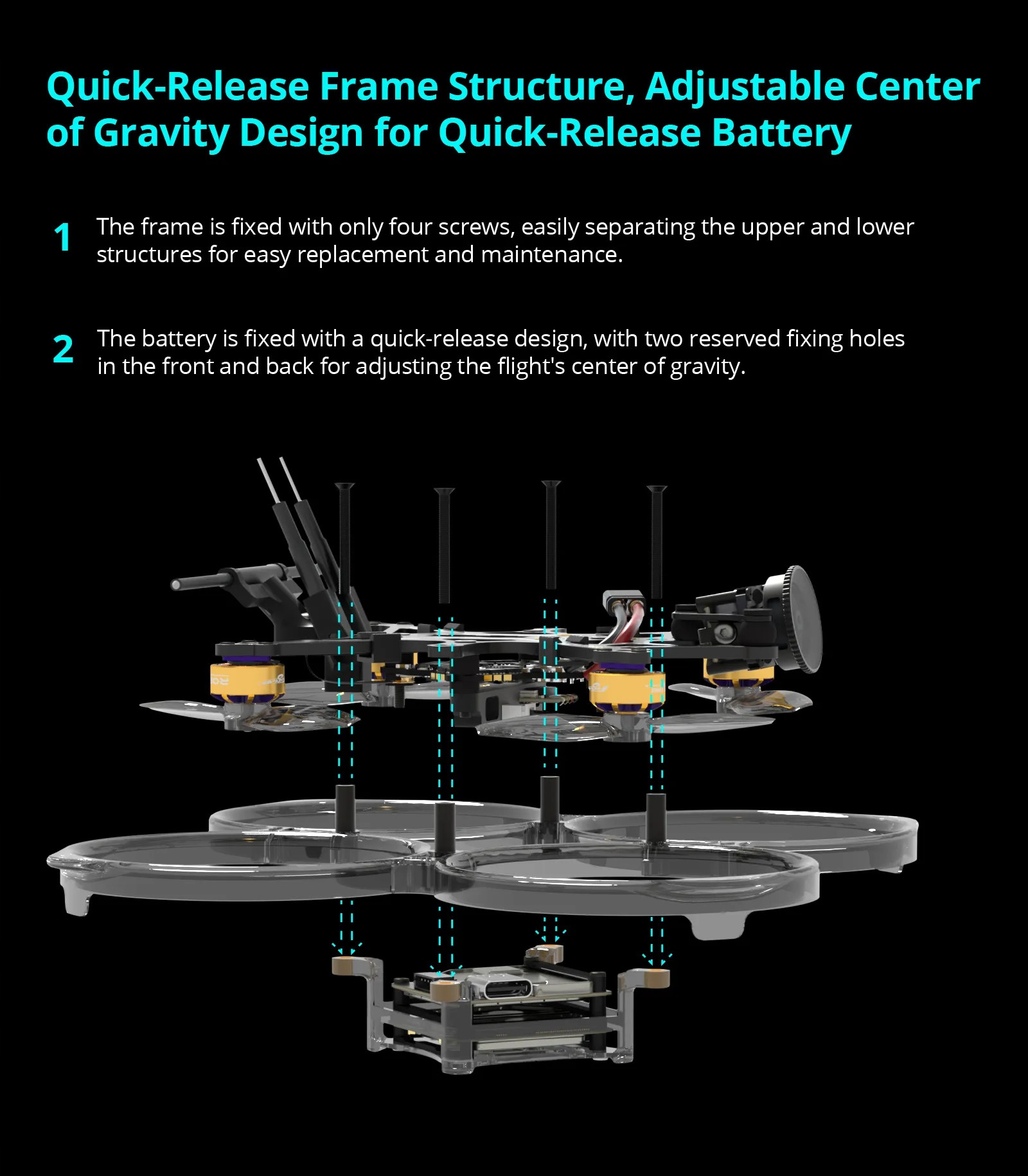 Quick-Release Frame Structure, Adjustable Center of Gravity Design for Quick-Release Battery

1 The frame is fixed with only four screws, easily separating the upper and lower structures for easy replacement and maintenance.

2 The battery is fixed with a quick-release design, with two reserved fixing holes in the front and back for adjusting the flight's center of gravity.