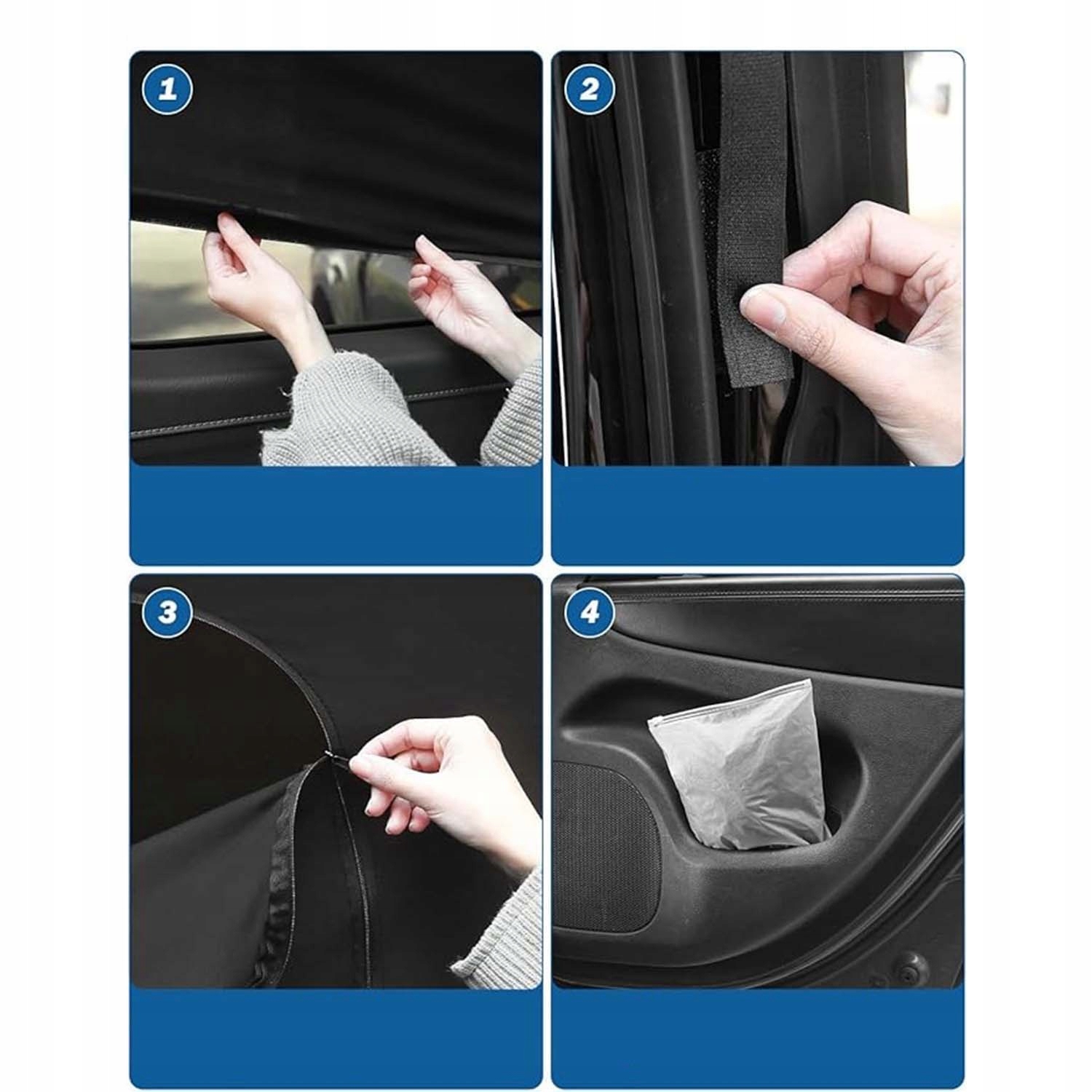 1

2

3

4