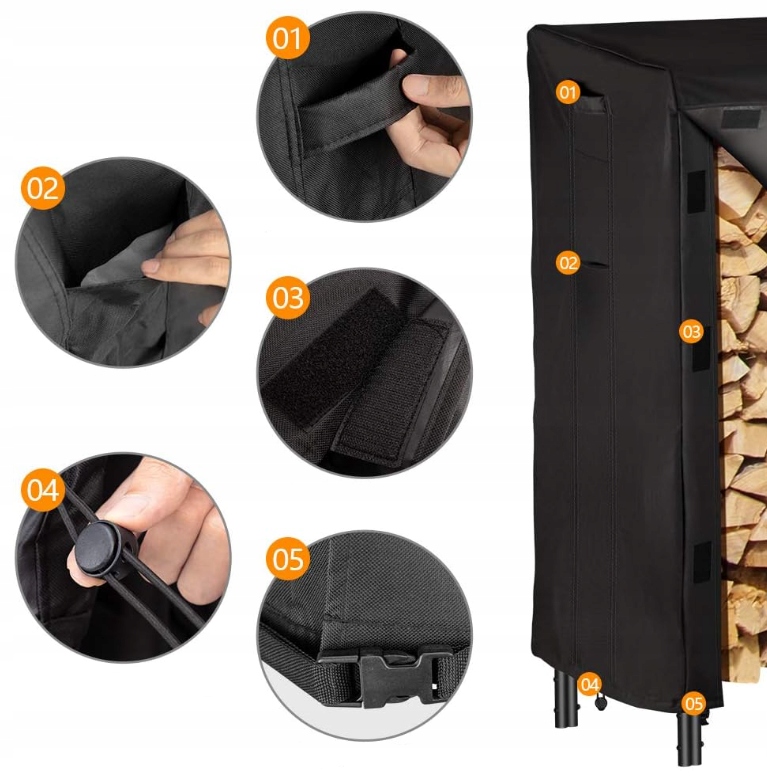 01

02

03

04

05

01

02

03

04

05