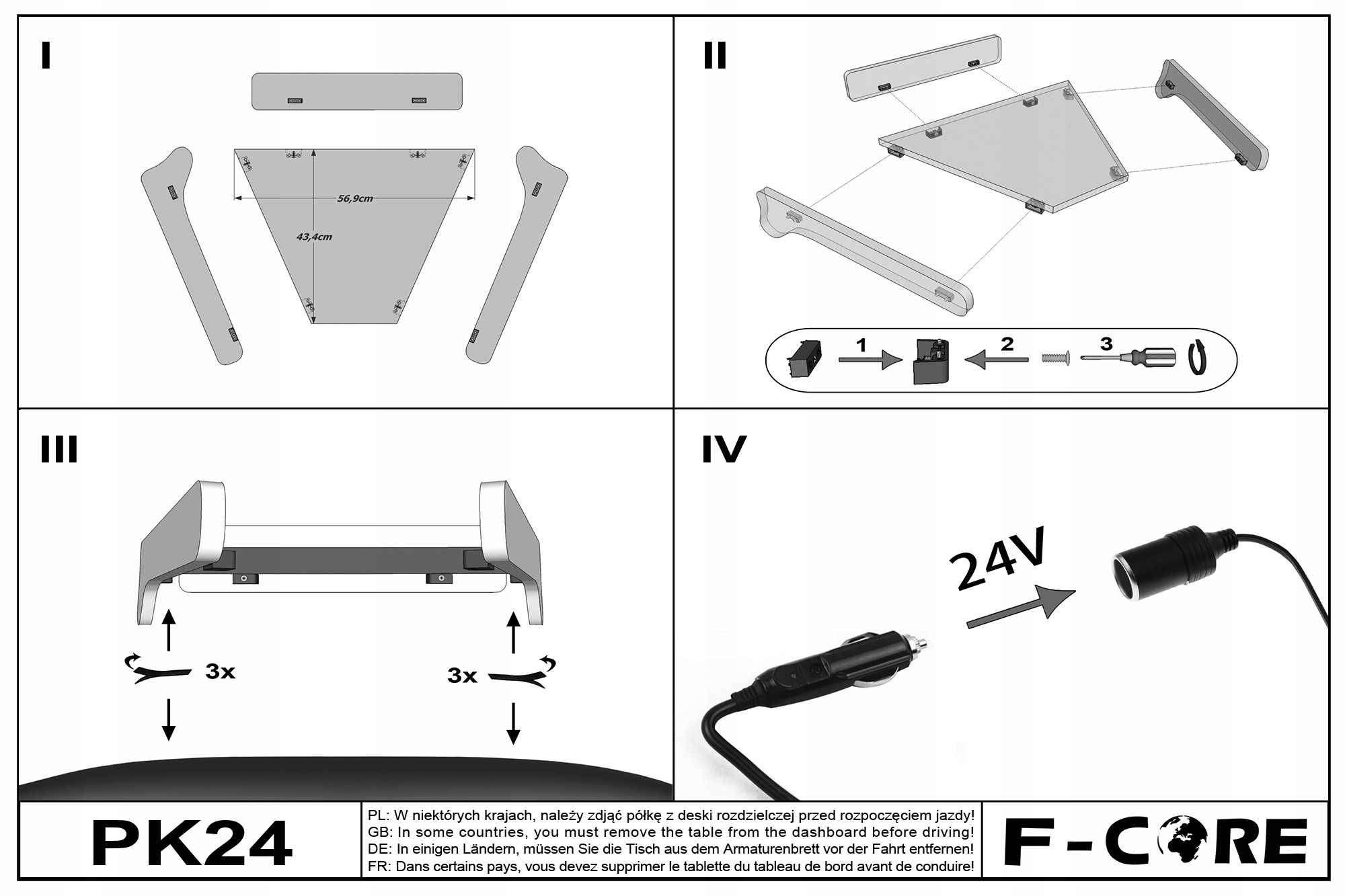 I

56,9cm

43,4cm

II

1

2

3

III

3x

3x

IV

24V

PK24

PL: W niektórych krajach, należy zdjąć półkę z deski rozdzielczej przed rozpoczęciem jazdy!
GB: In some countries, you must remove the table from the dashboard before driving!
DE: In einigen Ländern, müssen Sie die Tisch aus dem Armaturenbrett vor der Fahrt entfernen!
FR: Dans certains pays, vous devez supprimer le tablette du tableau de bord avant de conduire!

F-CORE