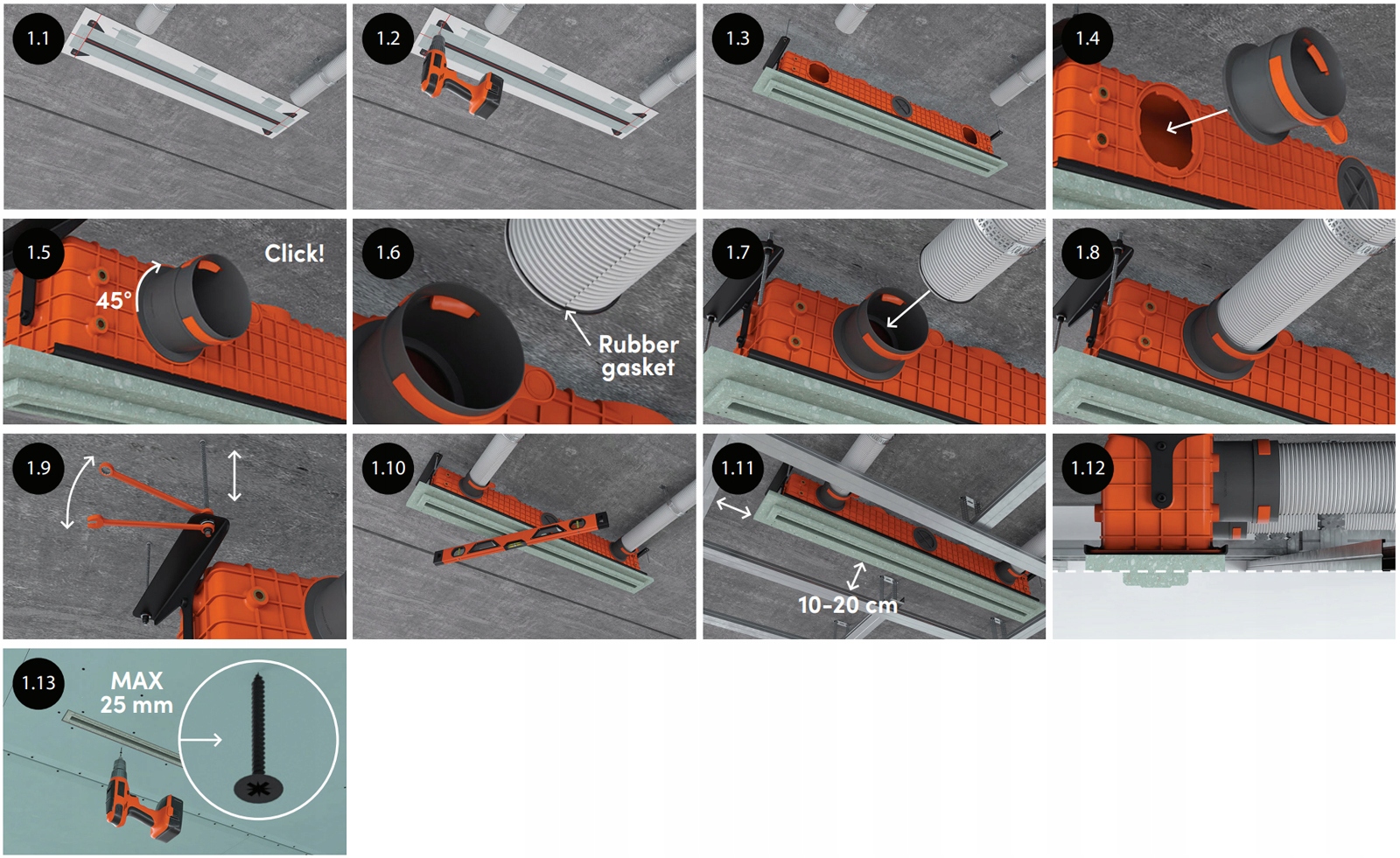 1.1

1.2

1.3

1.4

1.5

45°

Click!

1.6

Rubber gasket

1.7

1.8

1.9

1.10

1.11

10-20 cm

1.12

1.13

MAX 25 mm