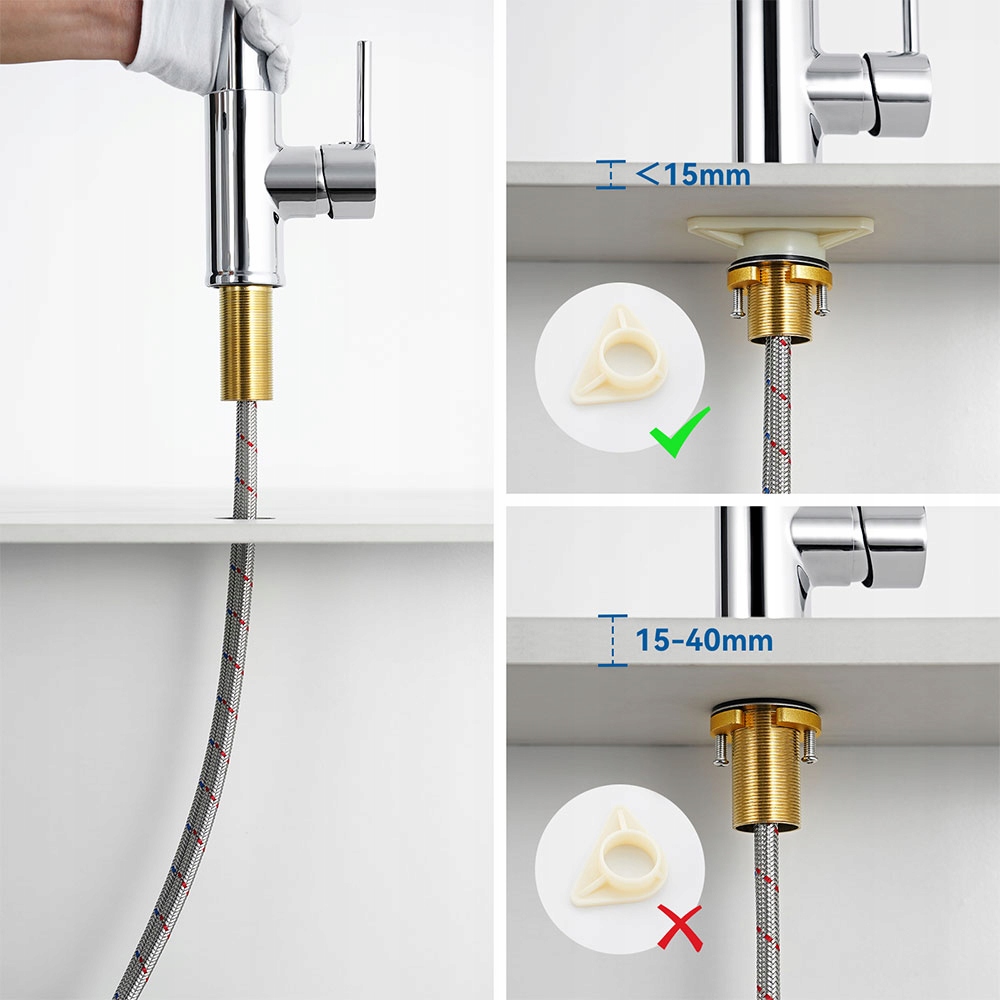 <15mm

15-40mm