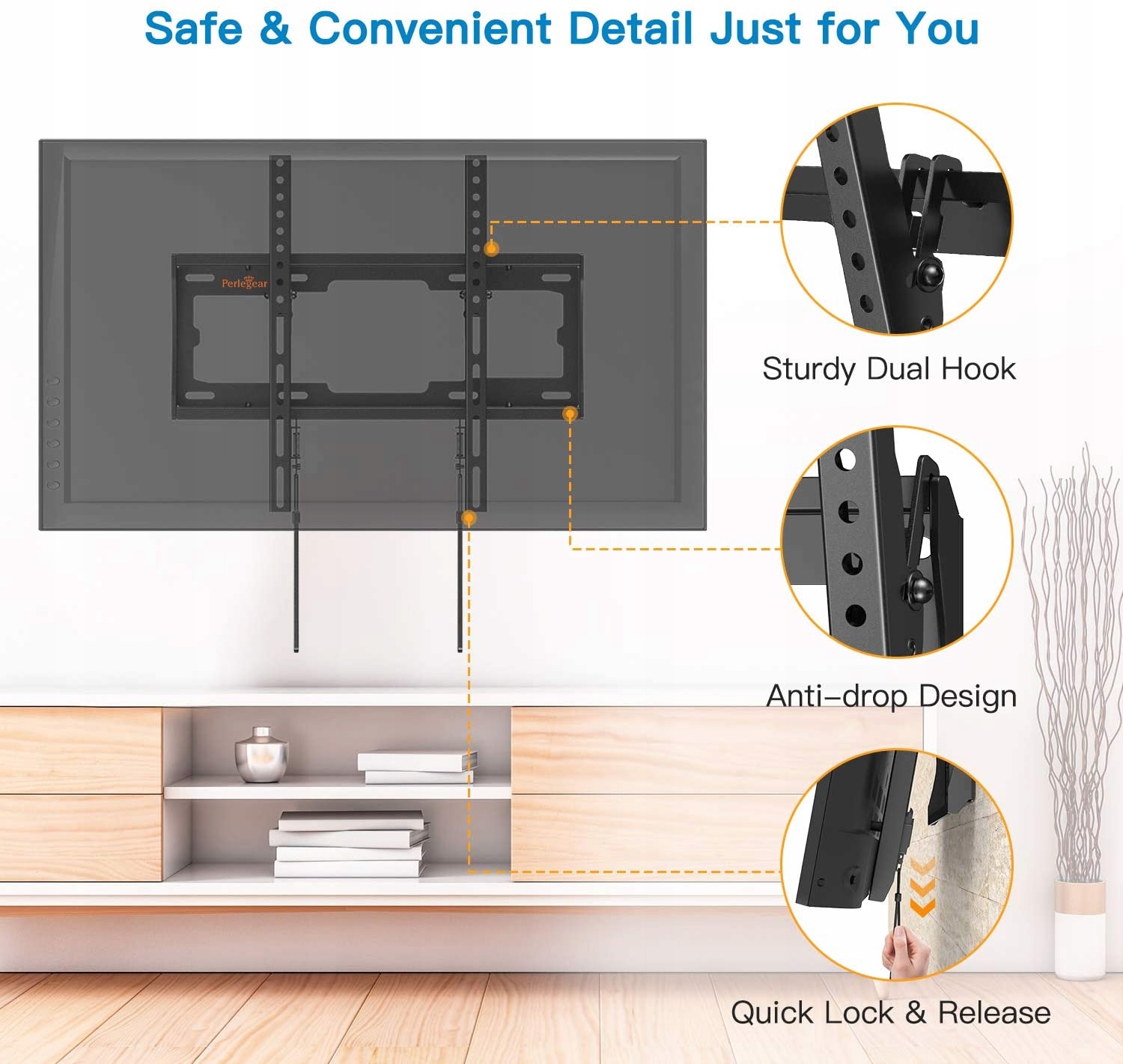 Safe & Convenient Detail Just for You

Perlegear

Sturdy Dual Hook

Anti-drop Design

Quick Lock & Release