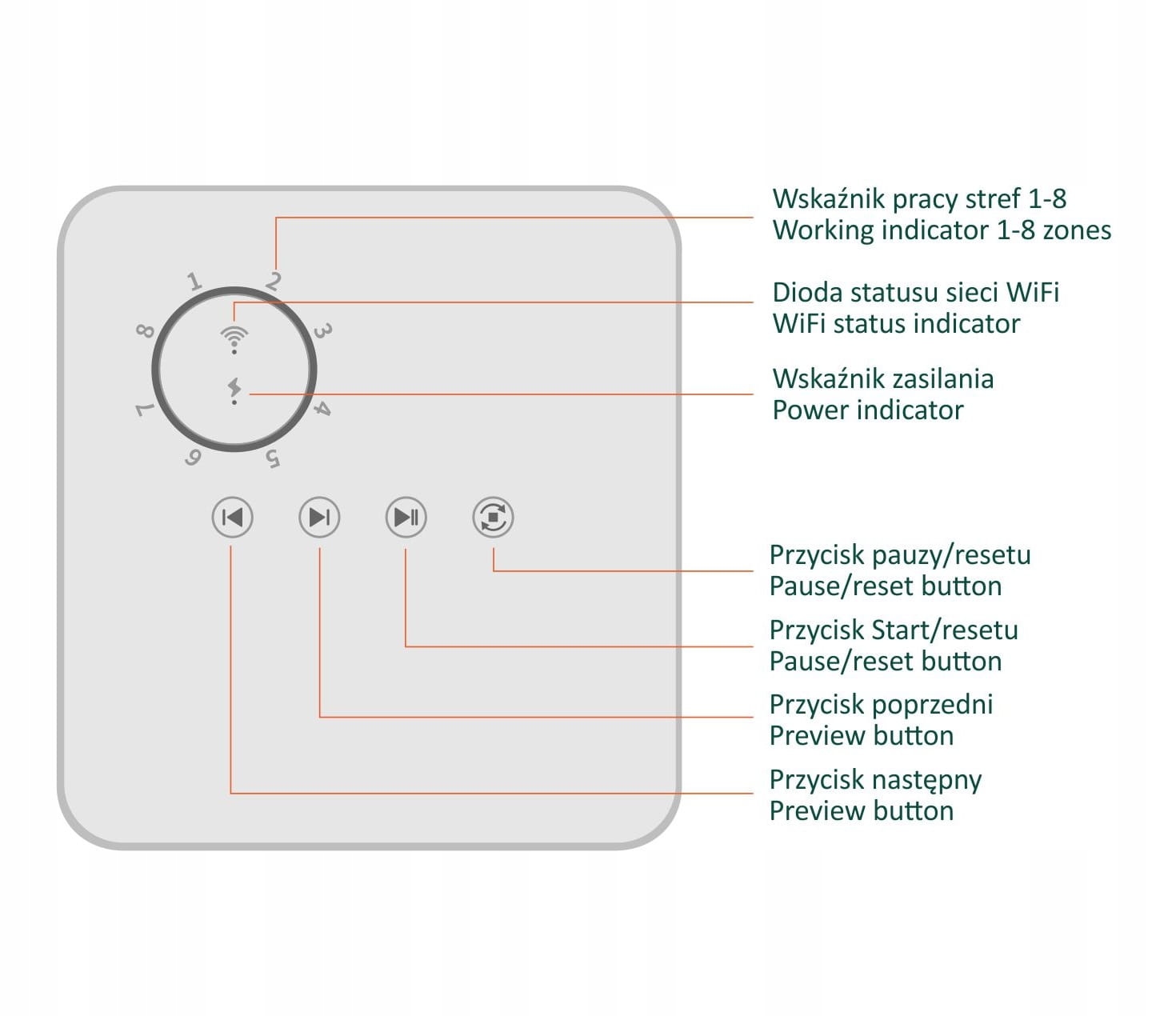 1
2
3
4
5
6
7
8

Wskaźnik pracy stref 1-8
Working indicator 1-8 zones

Dioda statusu sieci WiFi
WiFi status indicator

Wskaźnik zasilania
Power indicator

Przycisk pauzy/resetu
Pause/reset button

Przycisk Start/resetu
Pause/reset button

Przycisk poprzedni
Preview button

Przycisk następny
Preview button