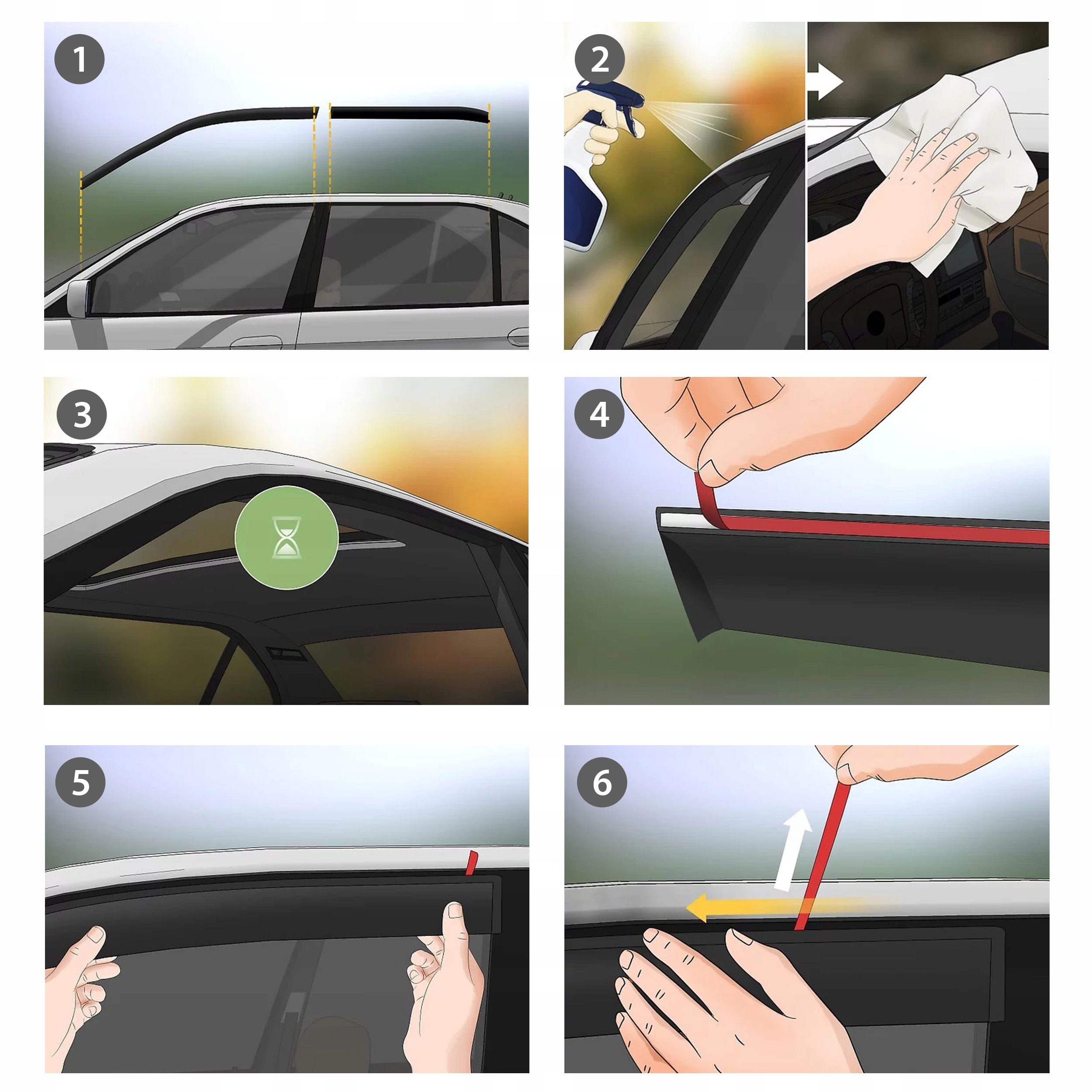 1

2

3

4

5

6