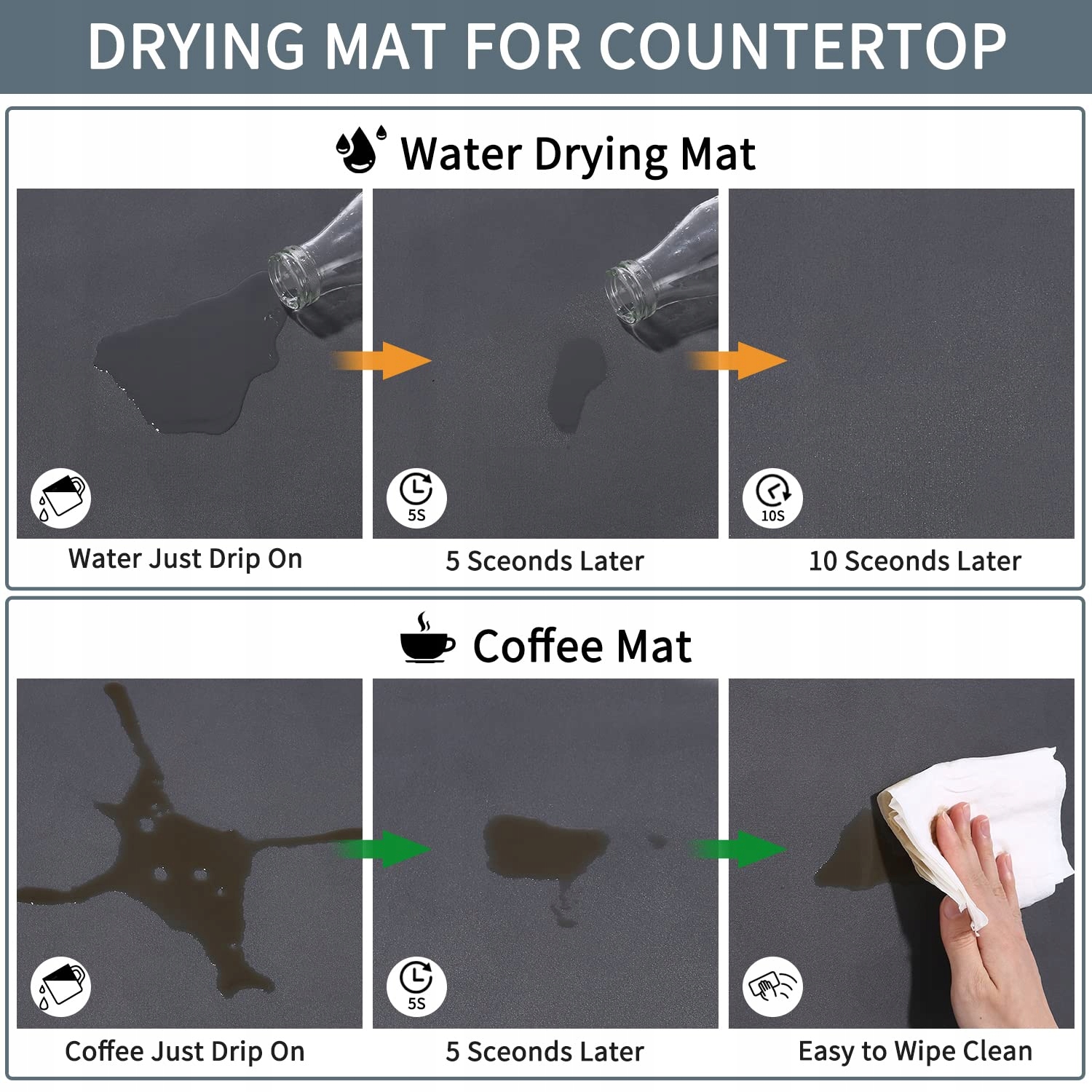 DRYING MAT FOR COUNTERTOP

Water Drying Mat

5S

10S

Water Just Drip On

5 Sceonds Later

10 Sceonds Later

Coffee Mat

5S

Coffee Just Drip On

5 Sceonds Later

Easy to Wipe Clean