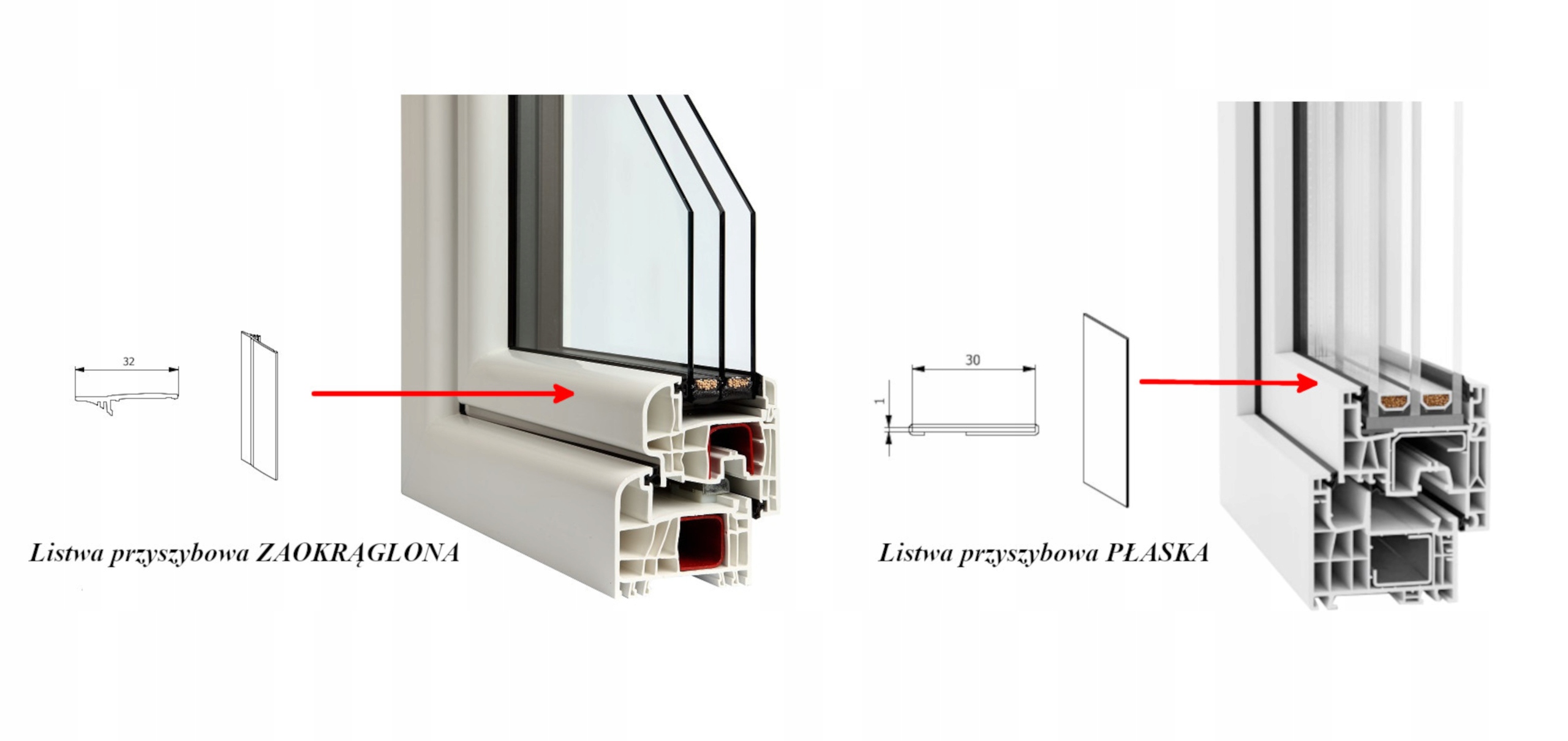 32

Listwa przyszybowa ZAOKRĄGLONA

30

1

Listwa przyszybowa PŁASKA