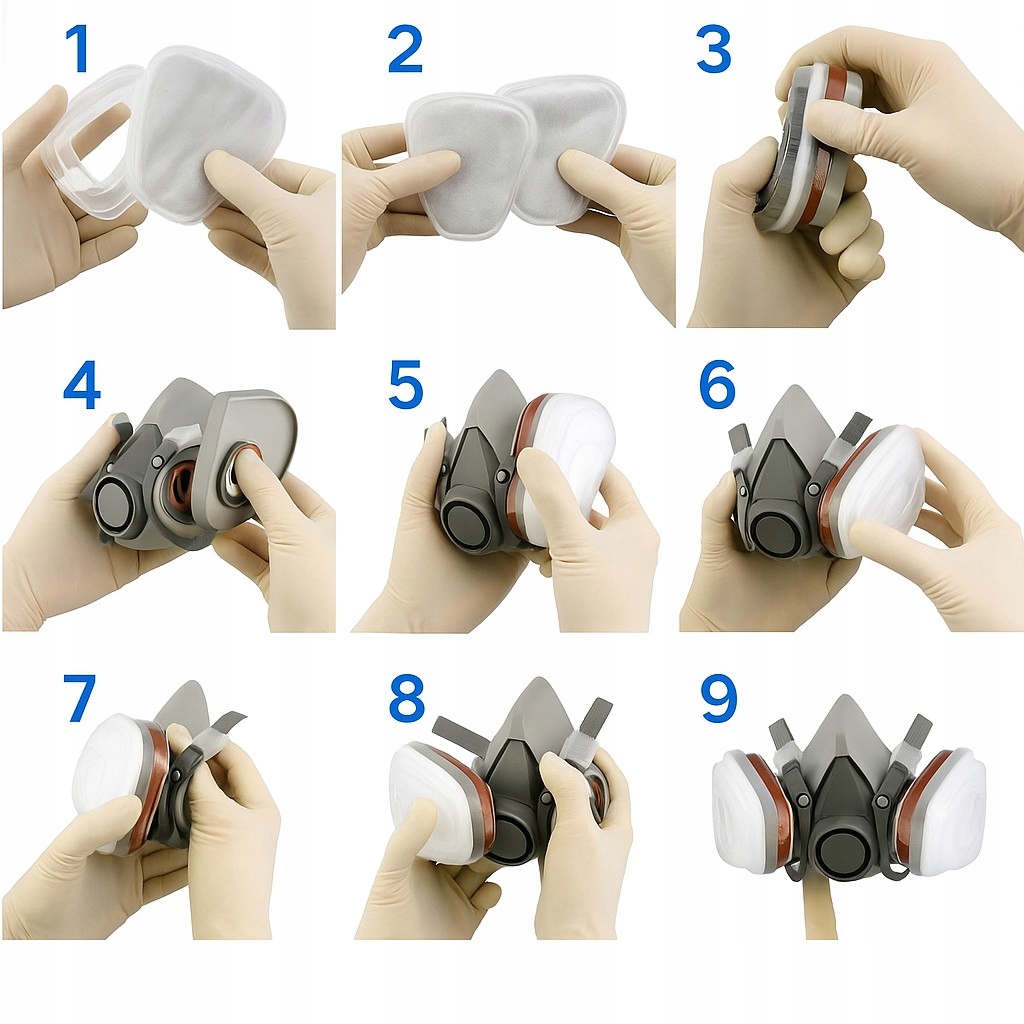 1
2
3
4
5
6
7
8
9