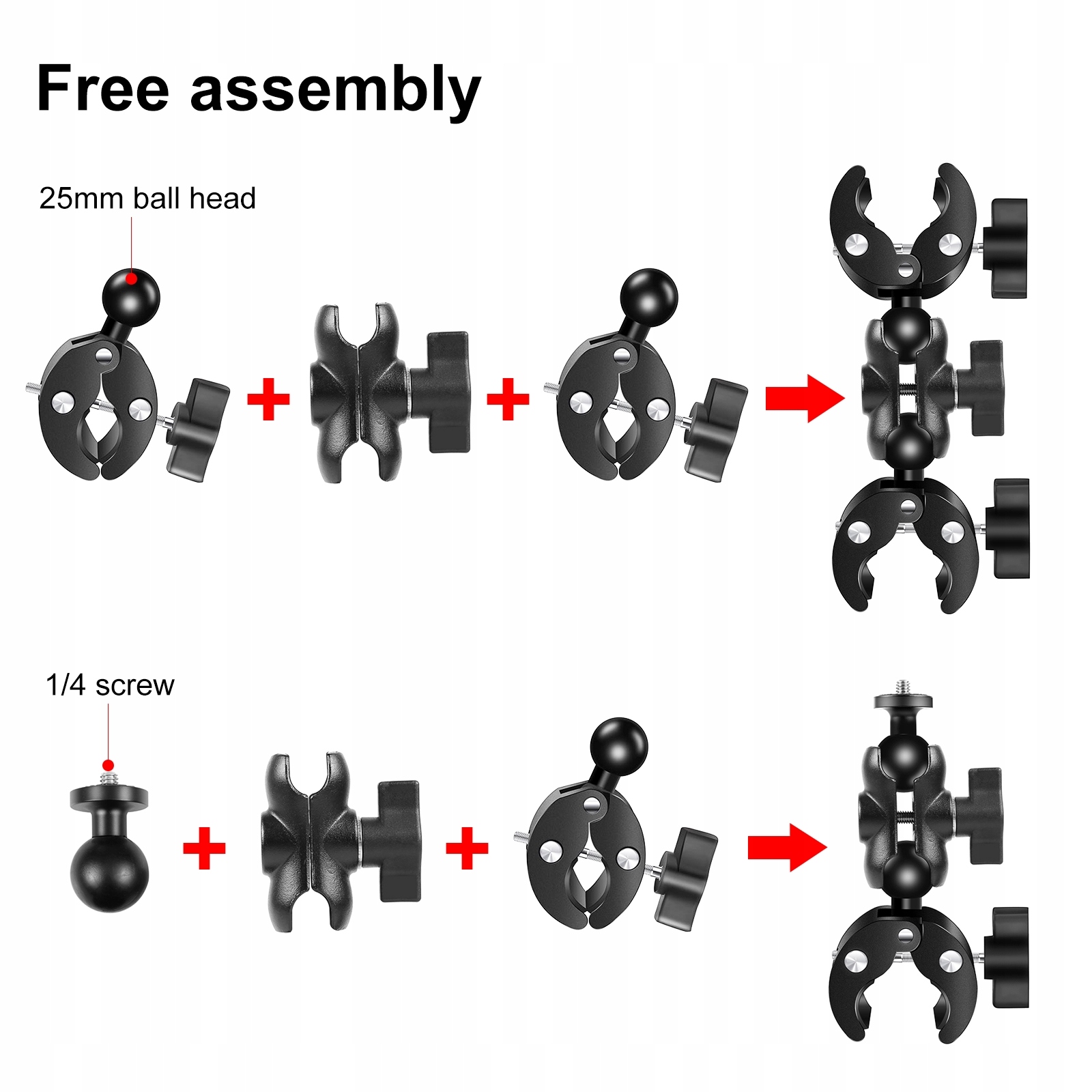 Free assembly

25mm ball head

1/4 screw