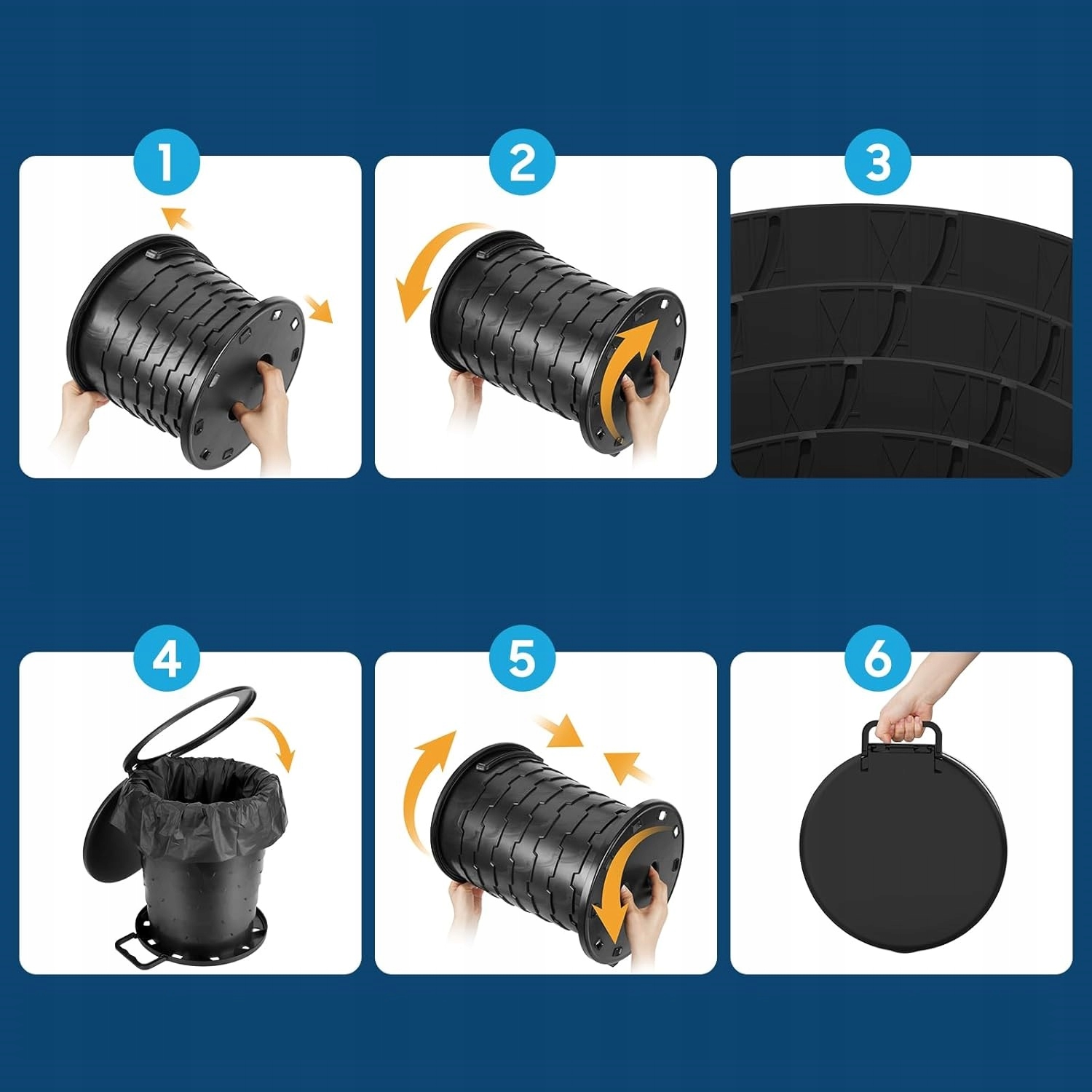 1
2
3
4
5
6