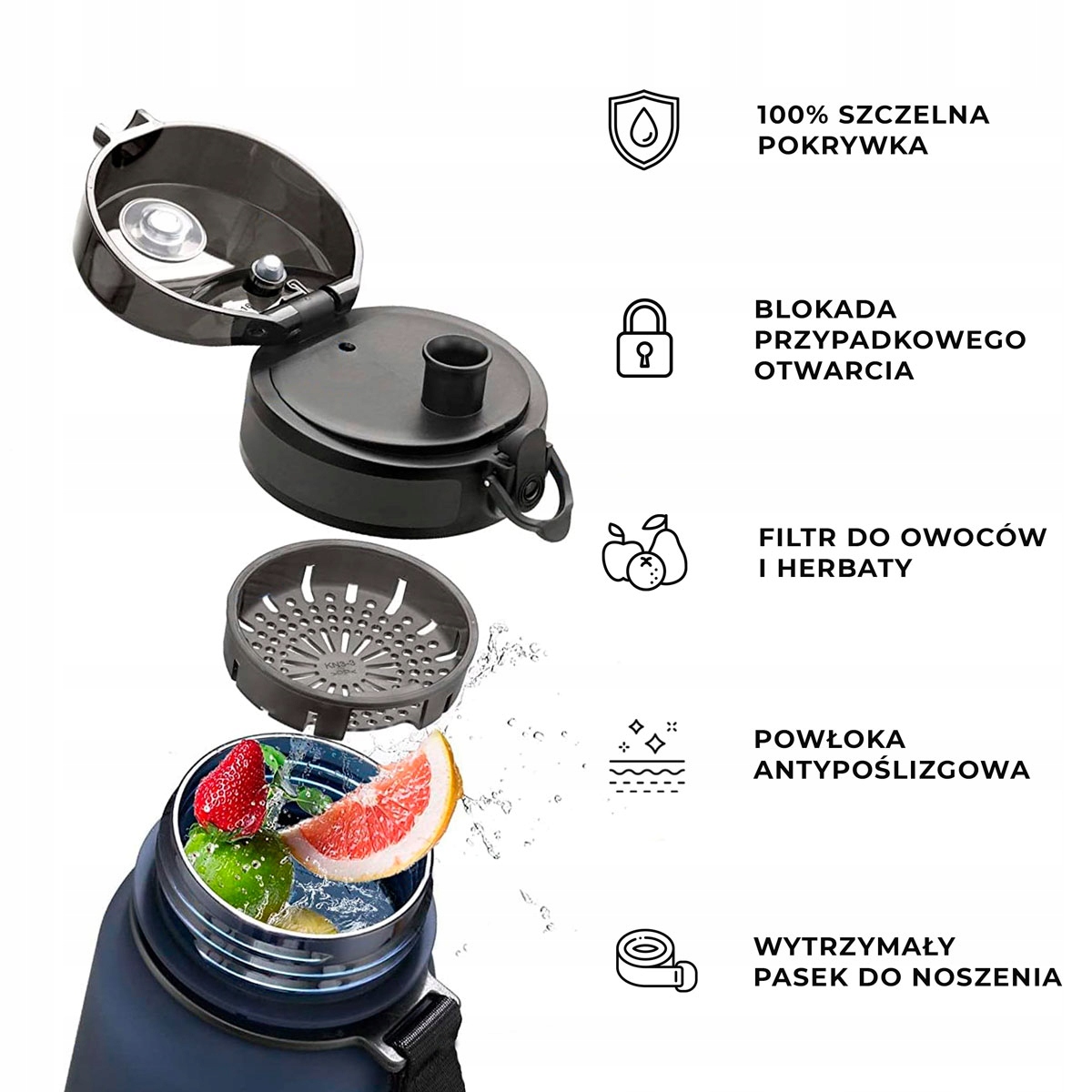 100% SZCZELNA POKRYWKA

BLOKADA PRZYPADKOWEGO OTWARCIA

FILTR DO OWOCÓW I HERBATY

POWŁOKA ANTYPOŚLIZGOWA

WYTRZYMAŁY PASEK DO NOSZENIA