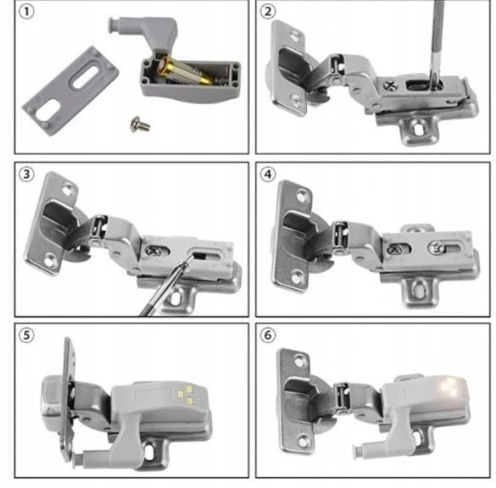 1

2

3

4

5

6