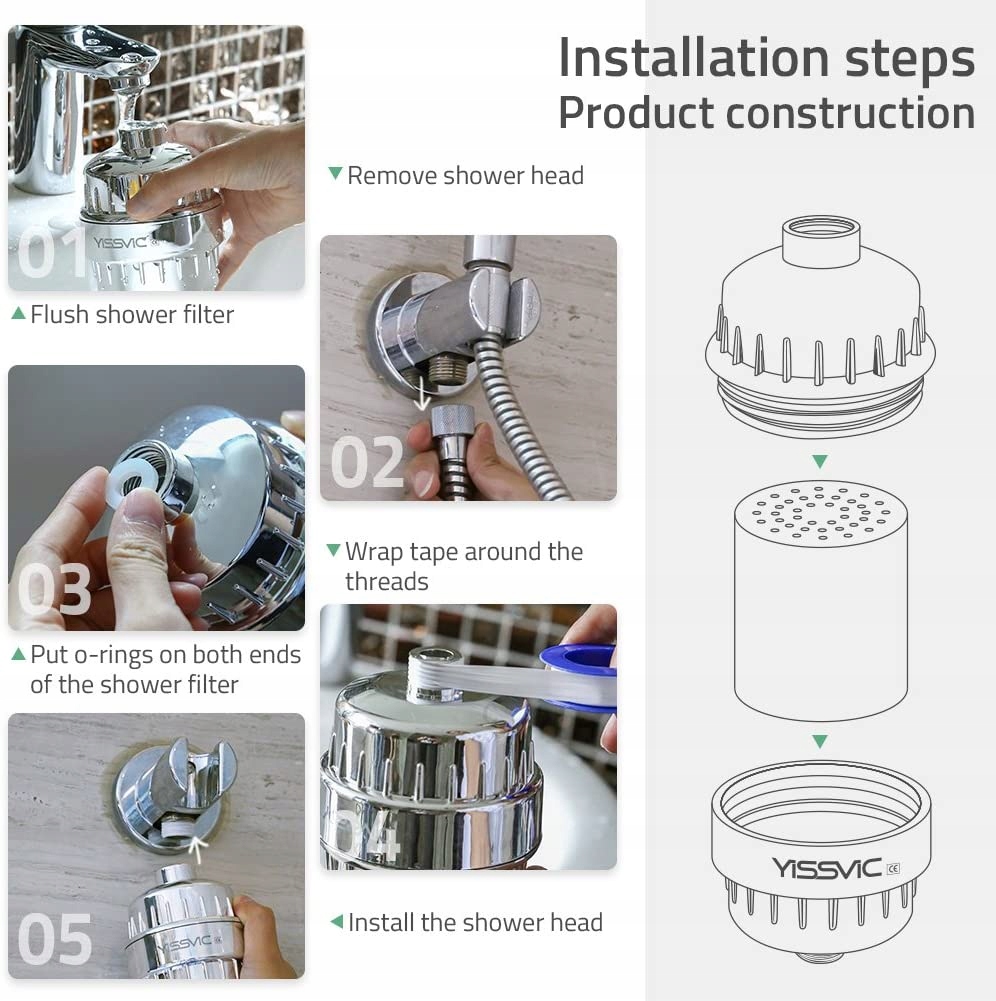 Installation steps
Product construction

01
YISSVIC
Flush shower filter

Remove shower head

02

03
Put o-rings on both ends of the shower filter

Wrap tape around the threads

04

05
YISSVIC

Install the shower head

YISSVIC CE