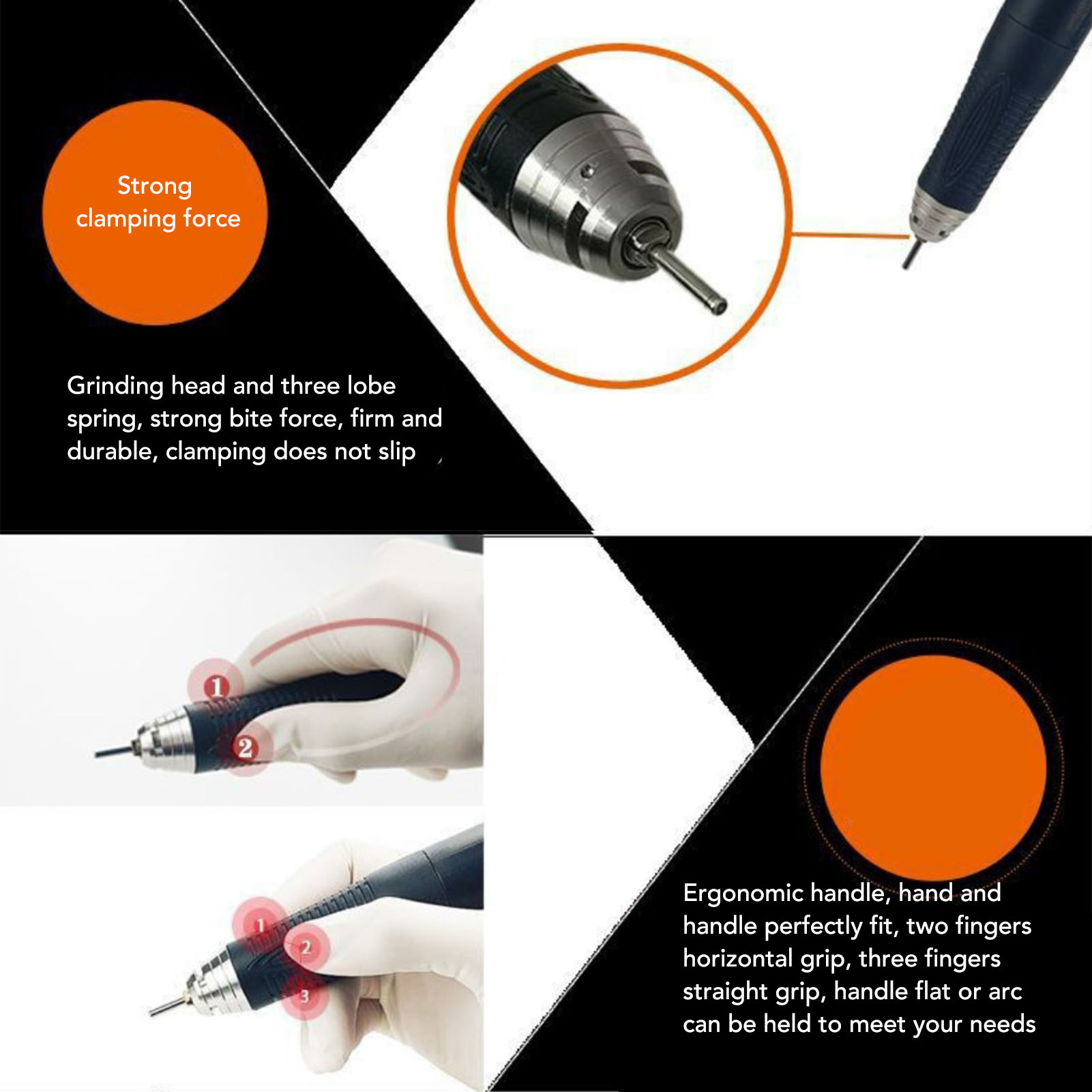 Strong clamping force

Grinding head and three lobe spring, strong bite force, firm and durable, clamping does not slip

1
2

1
2
3

Ergonomic handle, hand and handle perfectly fit, two fingers horizontal grip, three fingers straight grip, handle flat or arc can be held to meet your needs