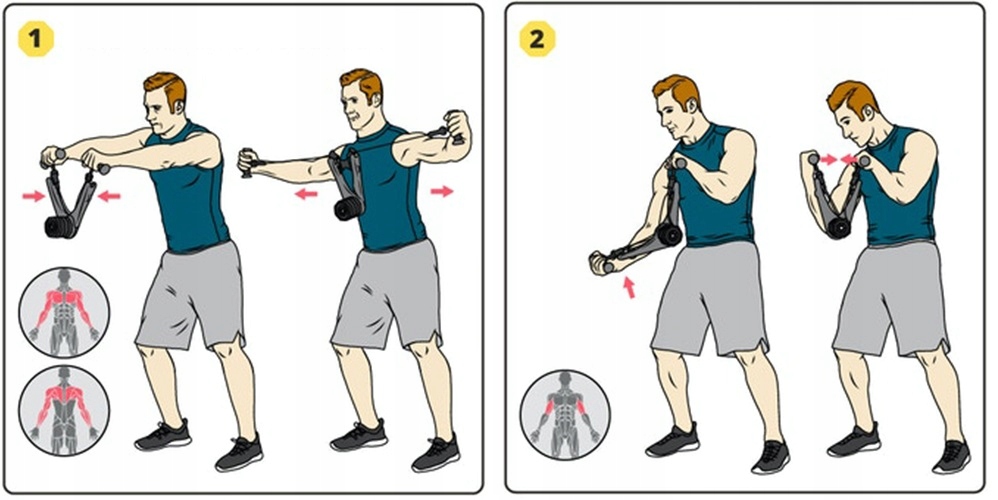 1

2