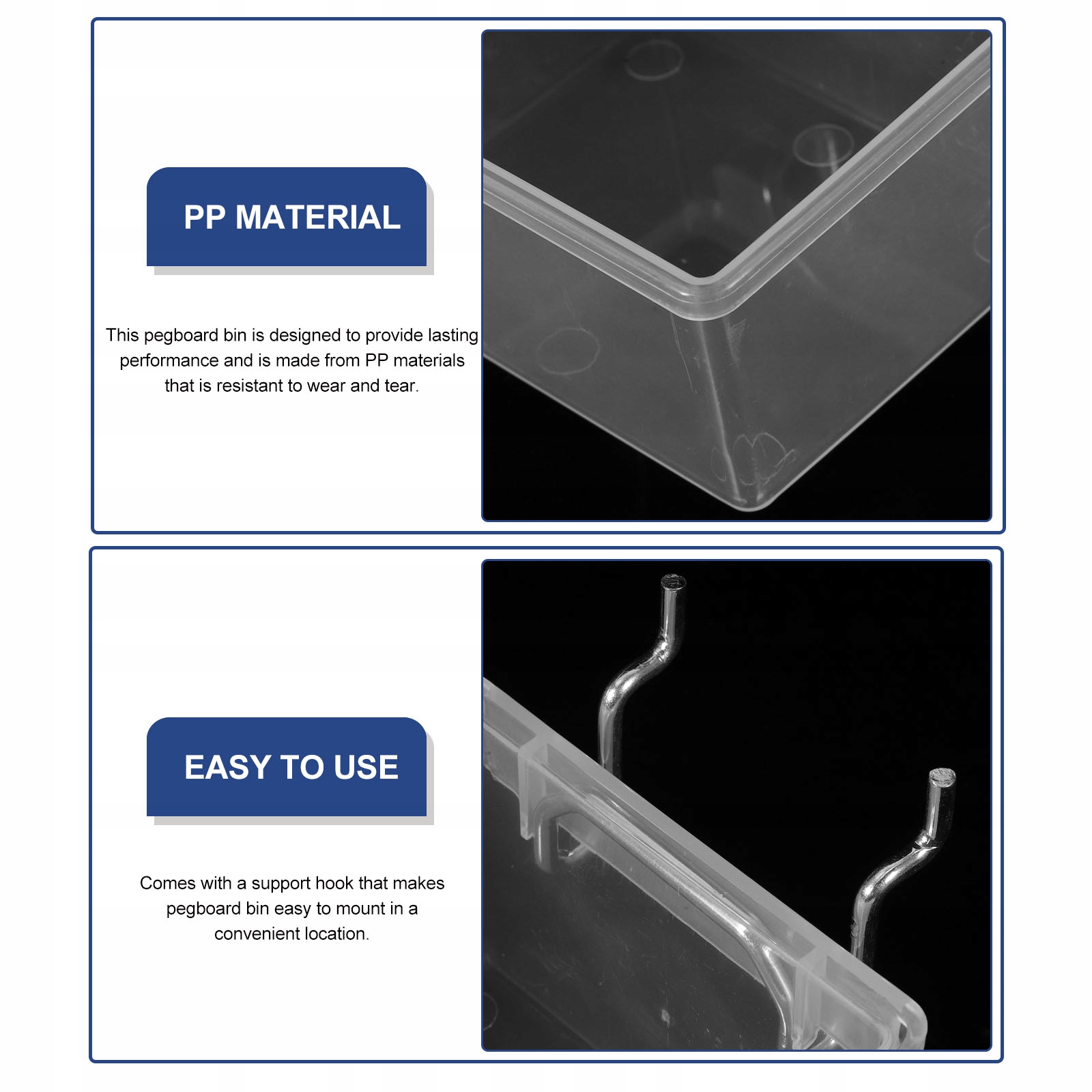 PP MATERIAL

This pegboard bin is designed to provide lasting performance and is made from PP materials that is resistant to wear and tear.

EASY TO USE

Comes with a support hook that makes pegboard bin easy to mount in a convenient location.