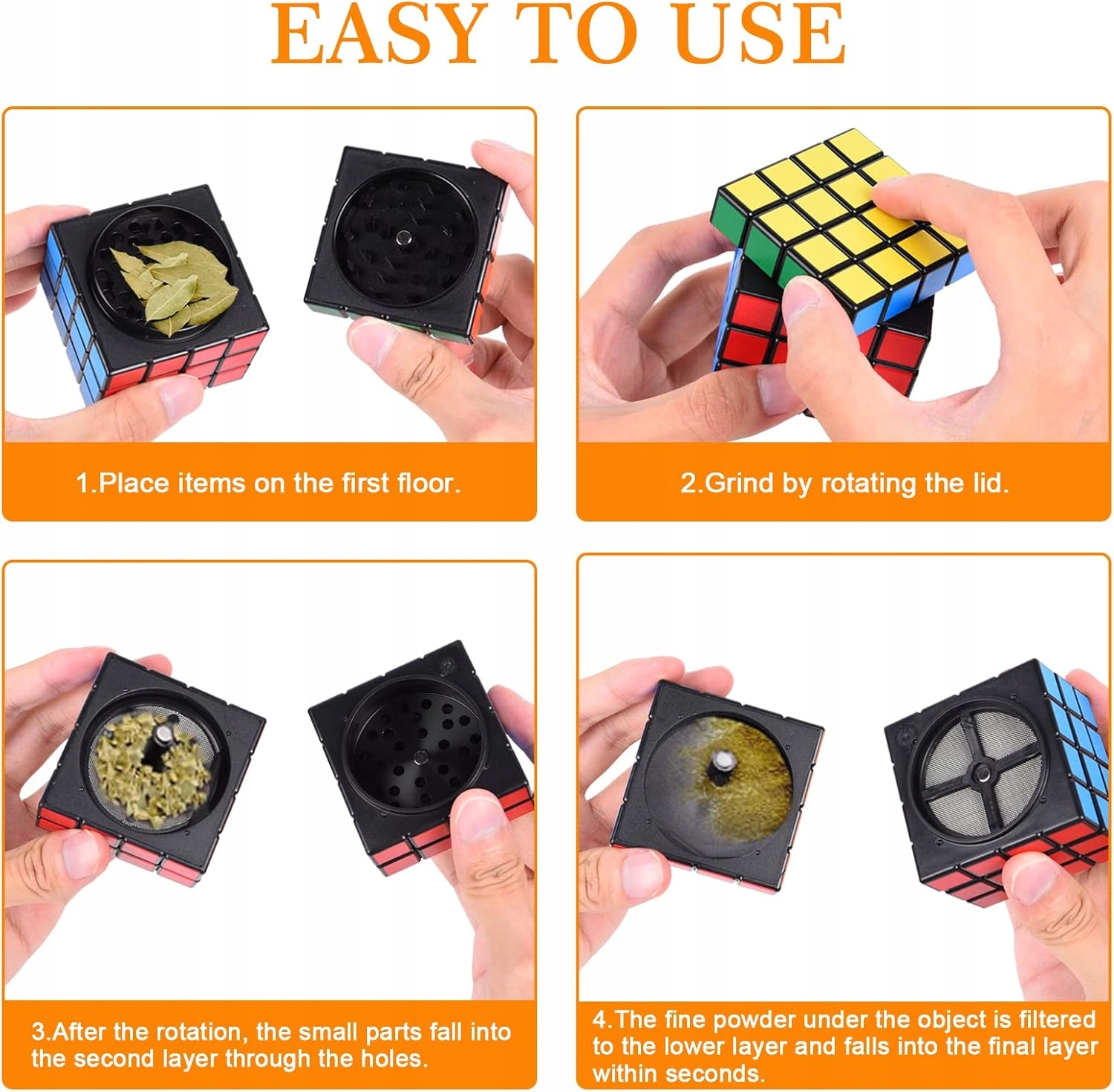 EASY TO USE

1.Place items on the first floor.

2.Grind by rotating the lid.

3.After the rotation, the small parts fall into the second layer through the holes.

4.The fine powder under the object is filtered to the lower layer and falls into the final layer within seconds.