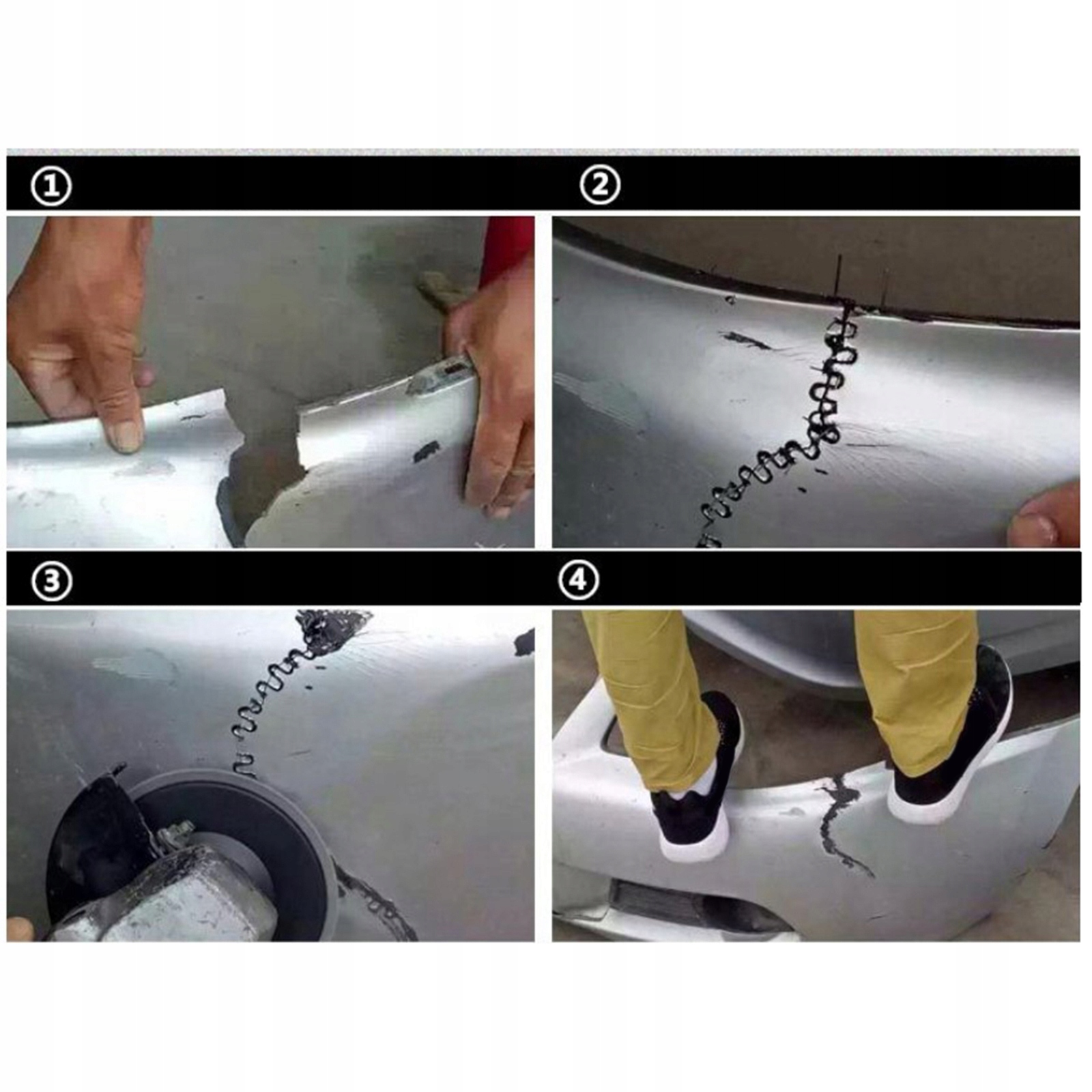 ①
②
③
④