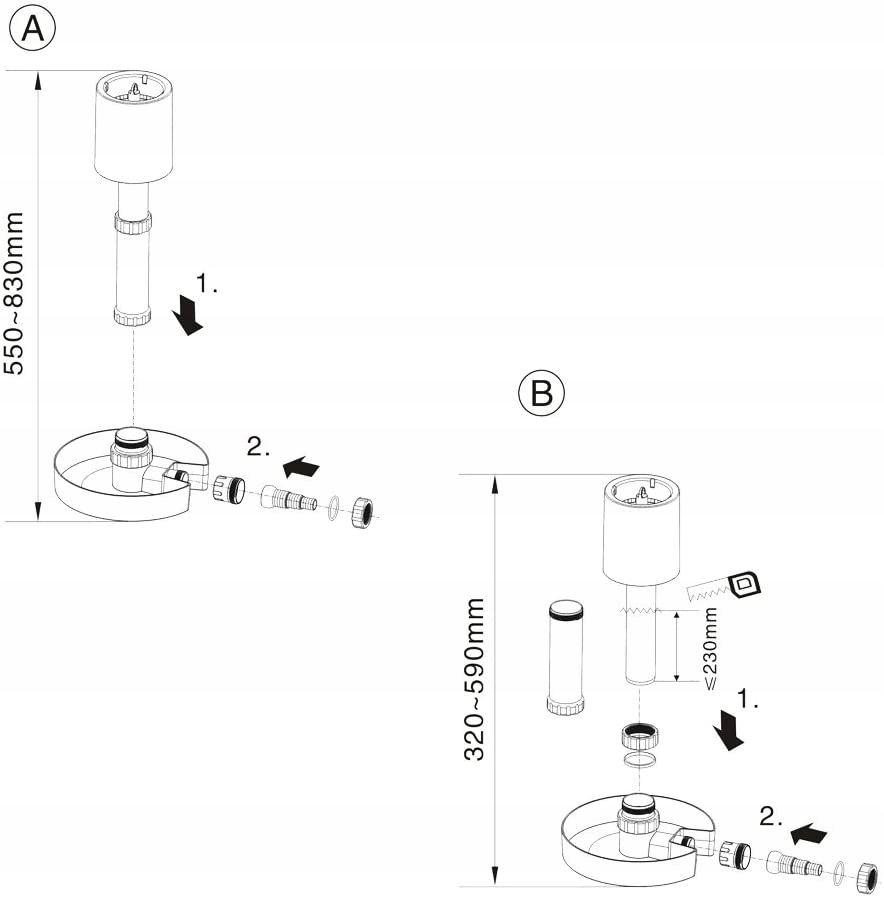 A

550~830mm

1.

2.

B

320~590mm

≤230mm

1.

2.