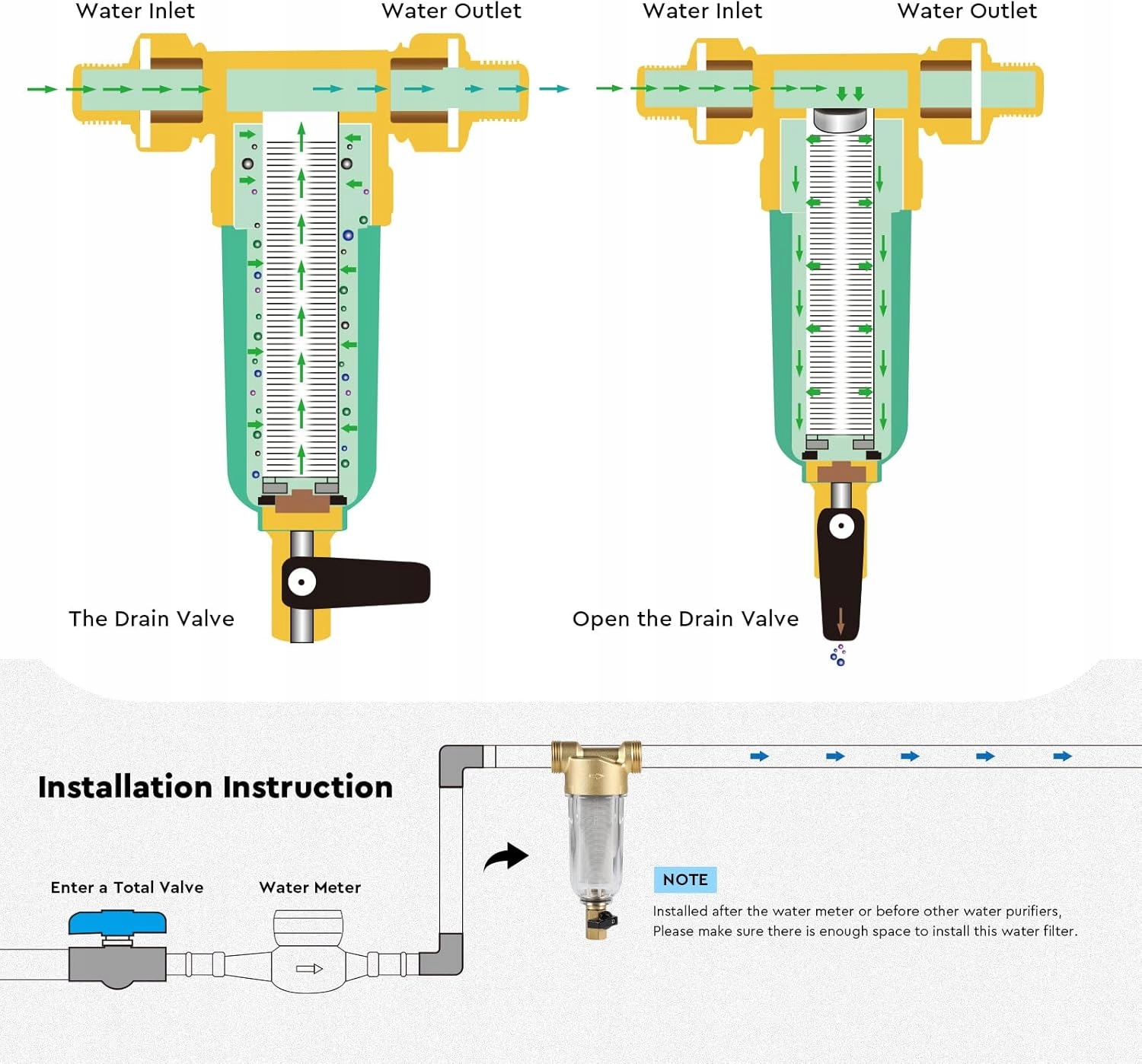 Water Inlet

Water Outlet

Water Inlet

Water Outlet

The Drain Valve

Open the Drain Valve

Installation Instruction

Enter a Total Valve

Water Meter

NOTE

Installed after the water meter or before other water purifiers, Please make sure there is enough space to install this water filter.