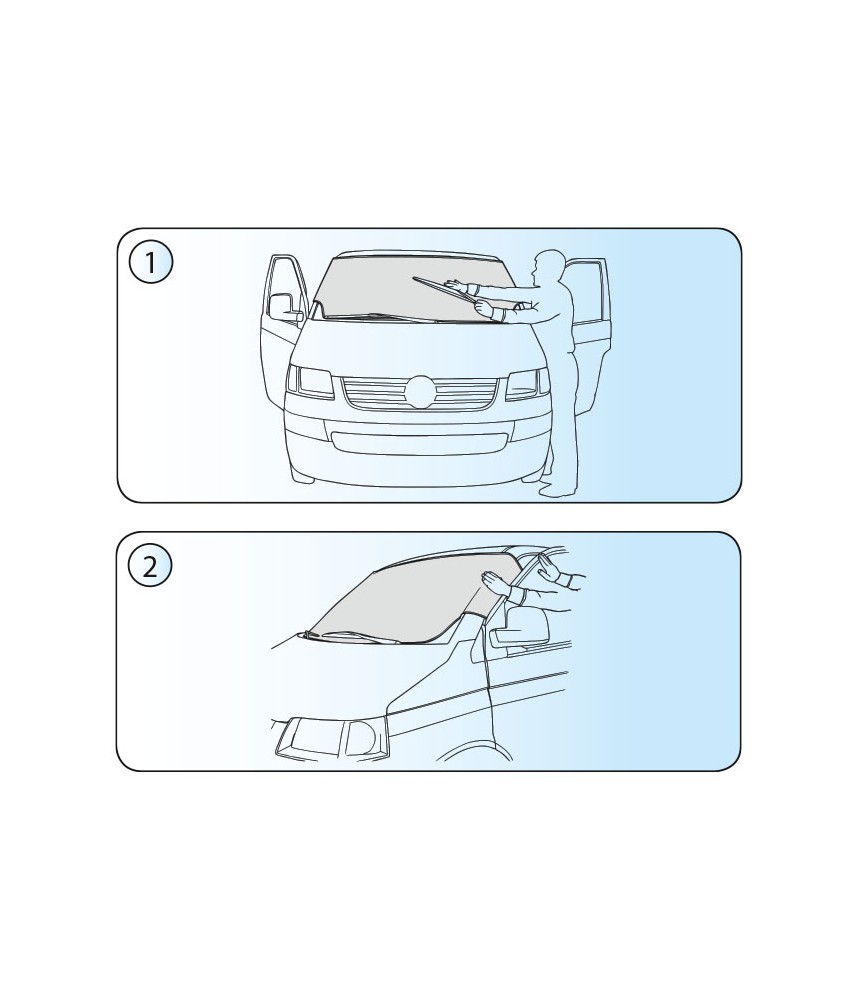 1

2