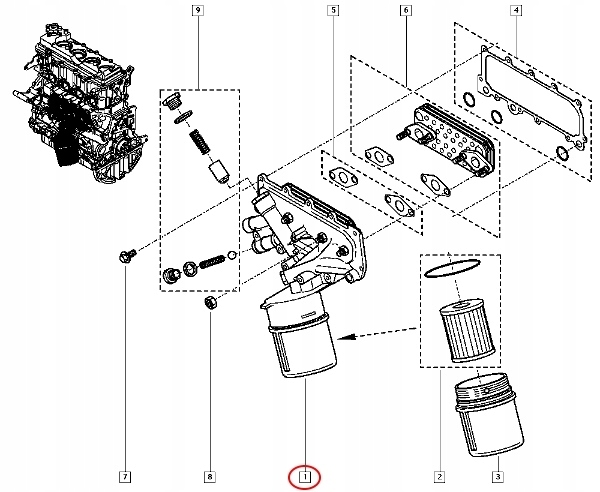 9
5
6
4
7
8
1
2
3