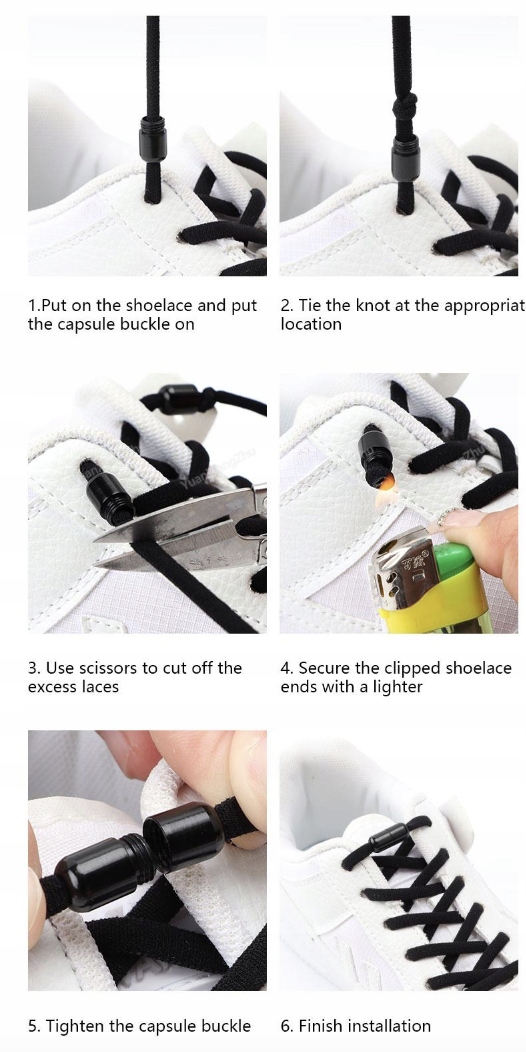 1.Put on the shoelace and put the capsule buckle on

2. Tie the knot at the appropriat location

3. Use scissors to cut off the excess laces

4. Secure the clipped shoelace ends with a lighter

5. Tighten the capsule buckle

6. Finish installation