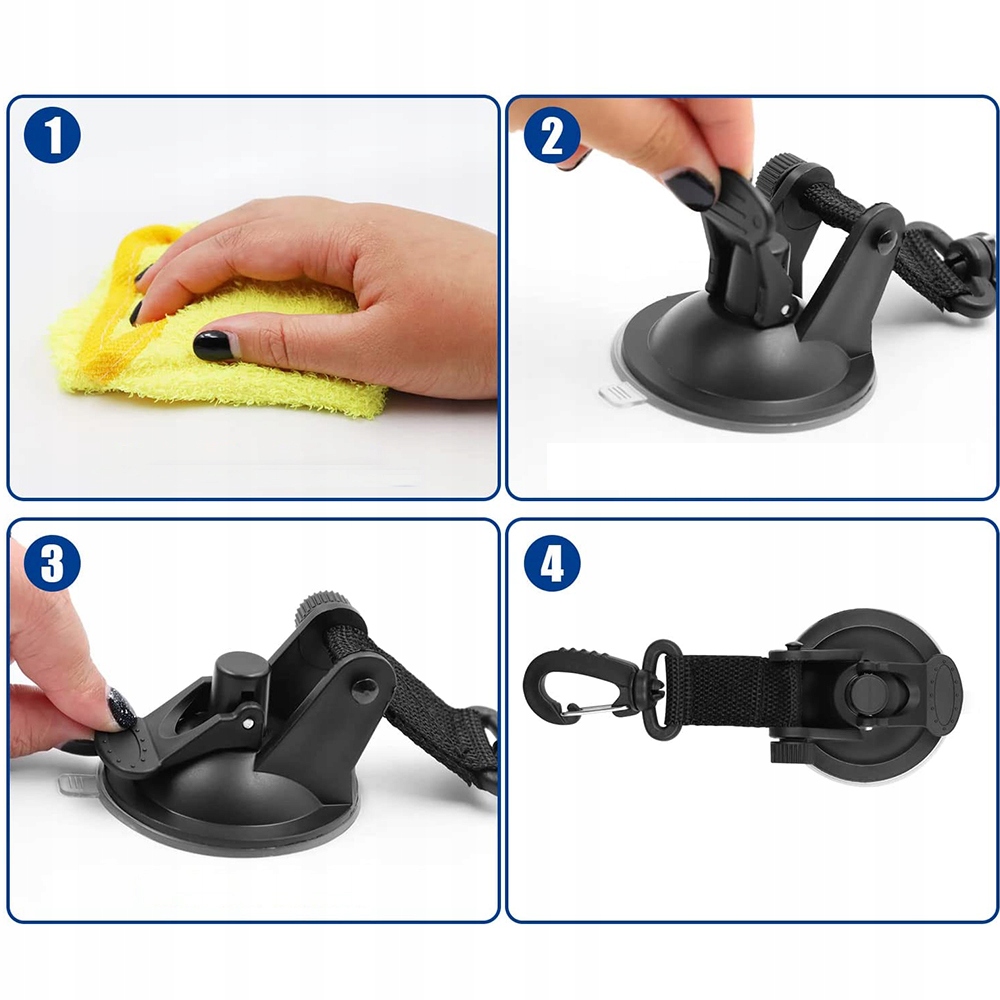 1

2

3

4