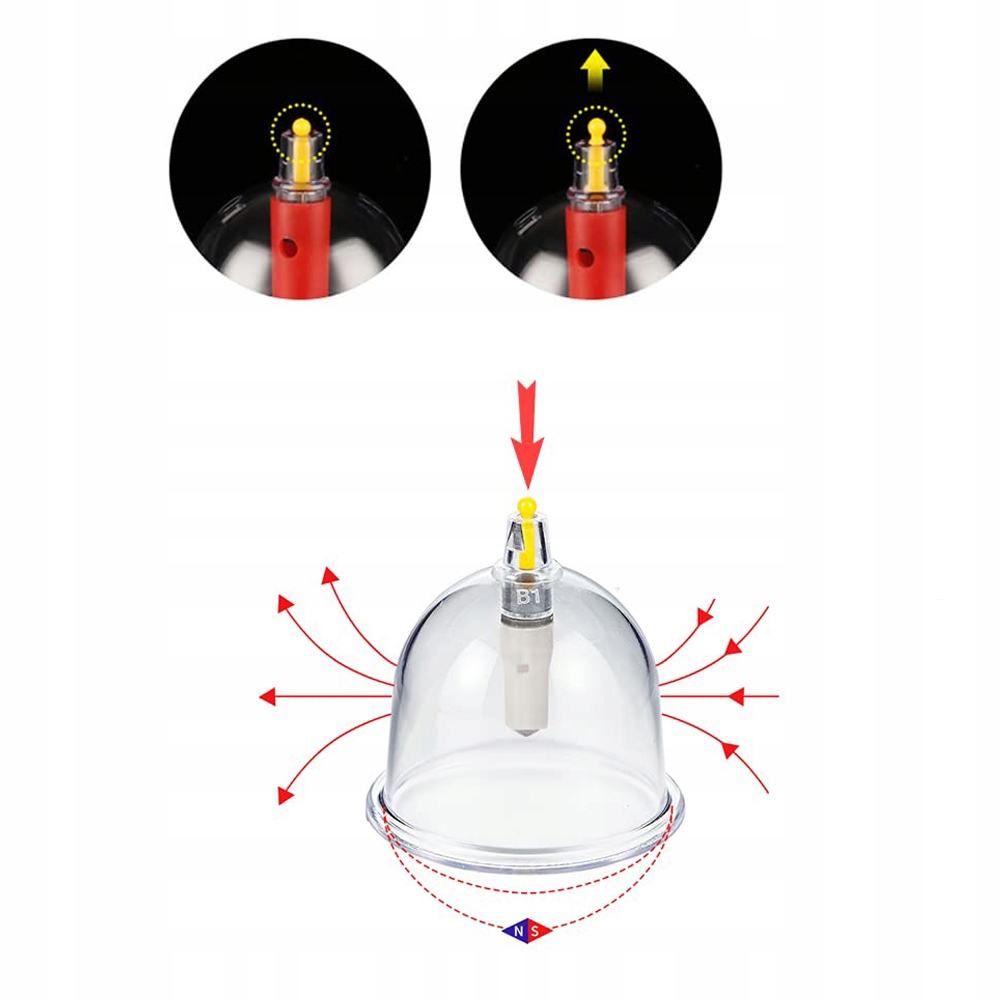 B1

N S