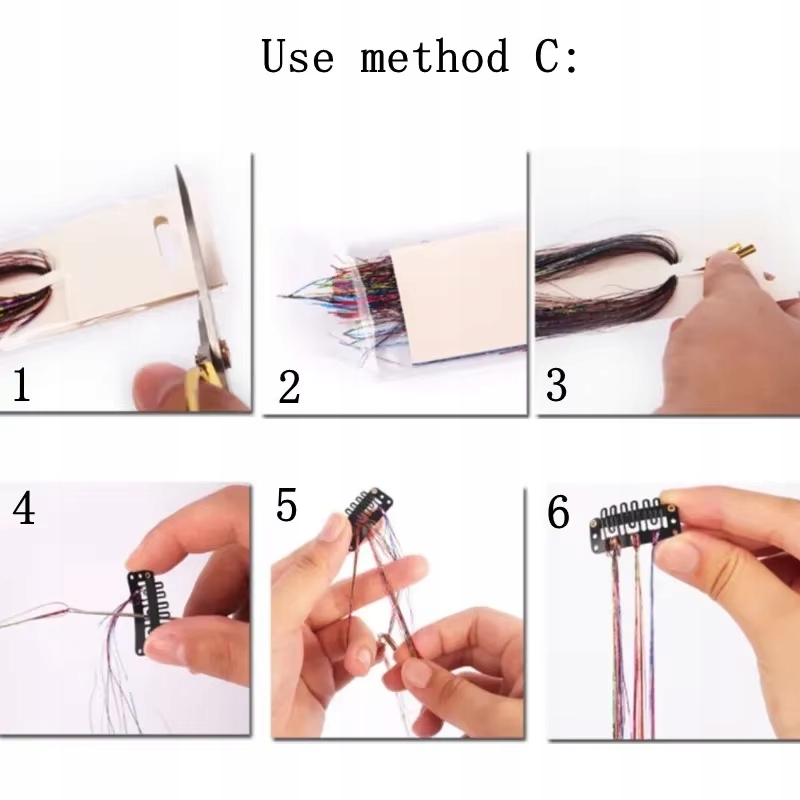 Use method C:

1

2

3

4

5

6