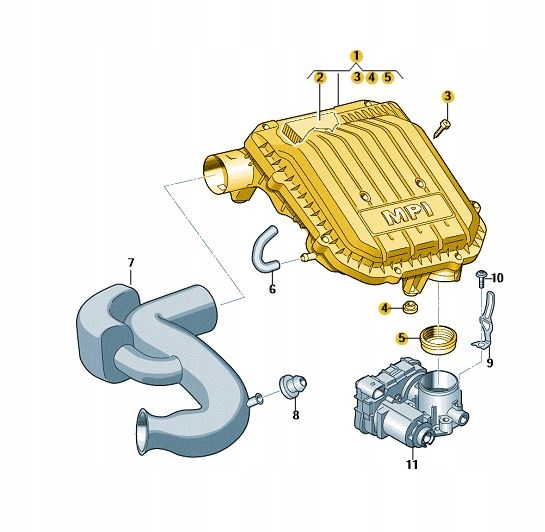 1
2
3 4 5
3
MPI
6
7
10
4
5
9
8
11