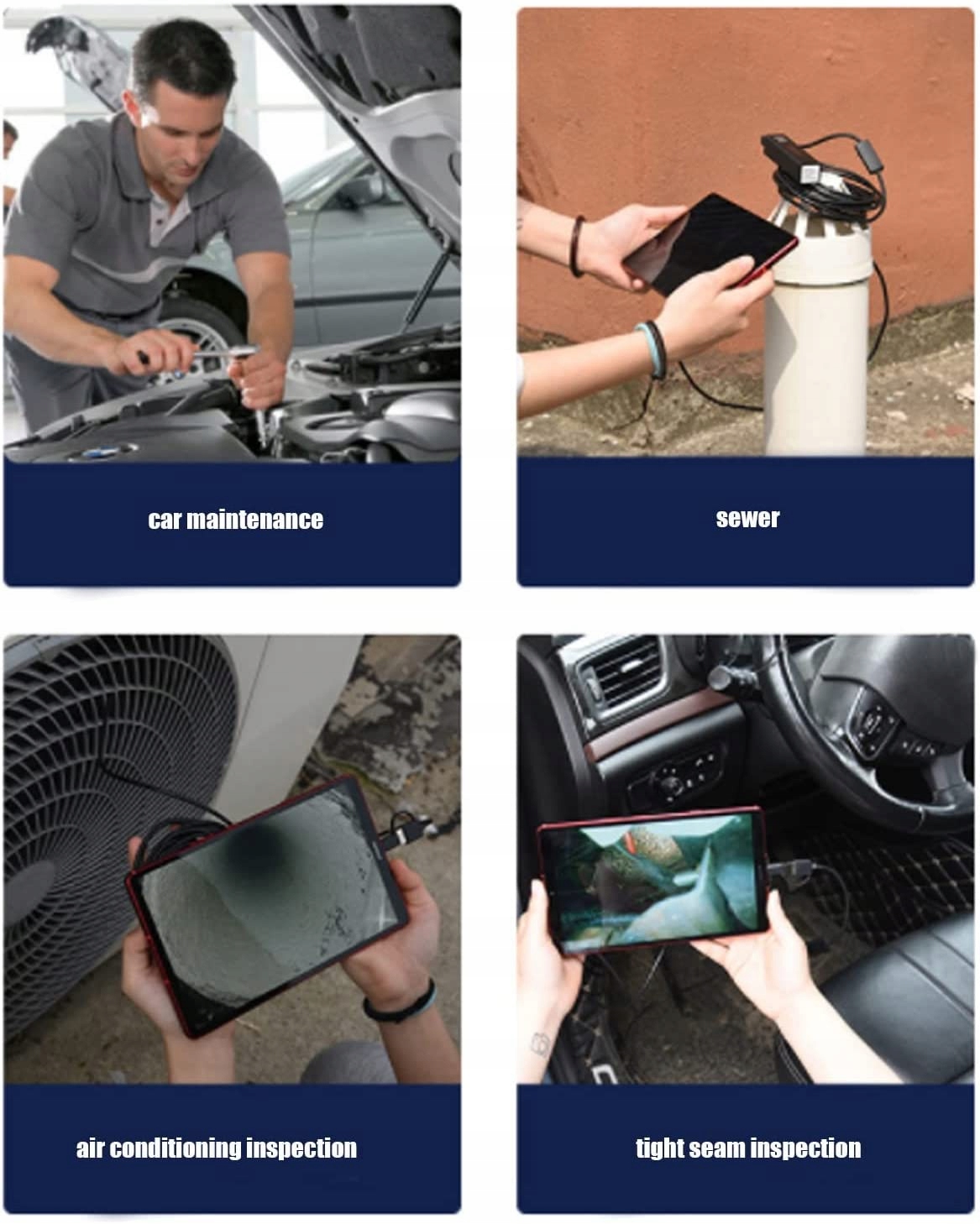 car maintenance

sewer

air conditioning inspection

tight seam inspection