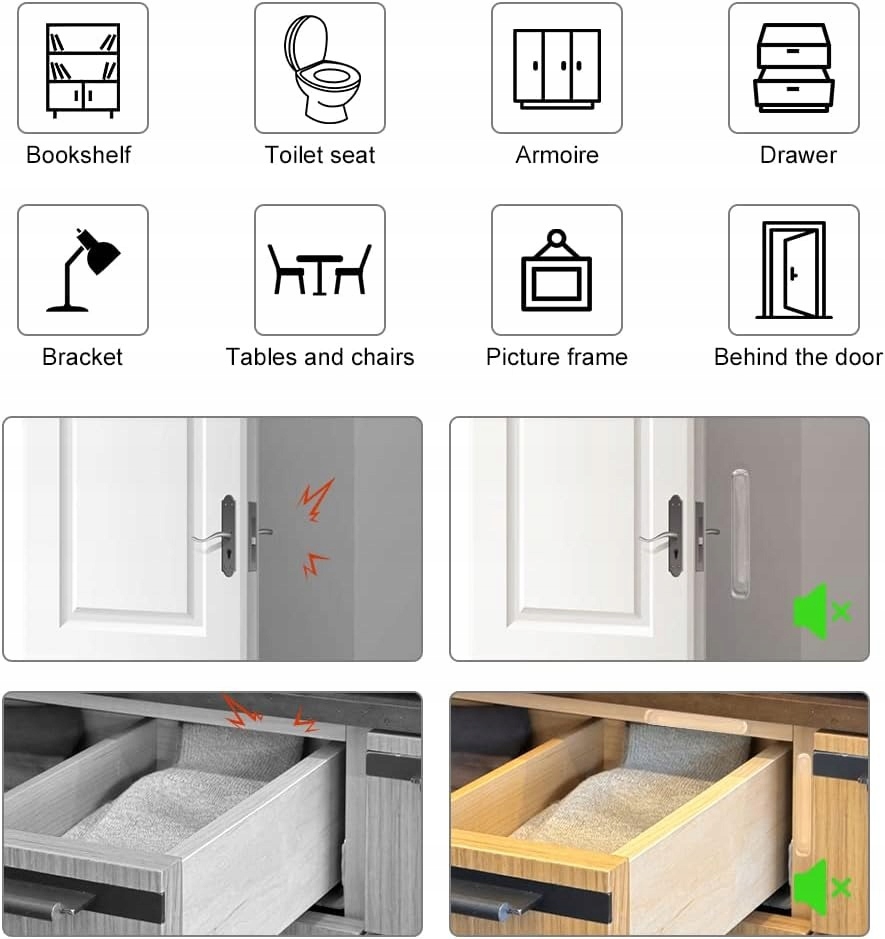 Bookshelf
Toilet seat
Armoire
Drawer

Bracket
Tables and chairs
Picture frame
Behind the door