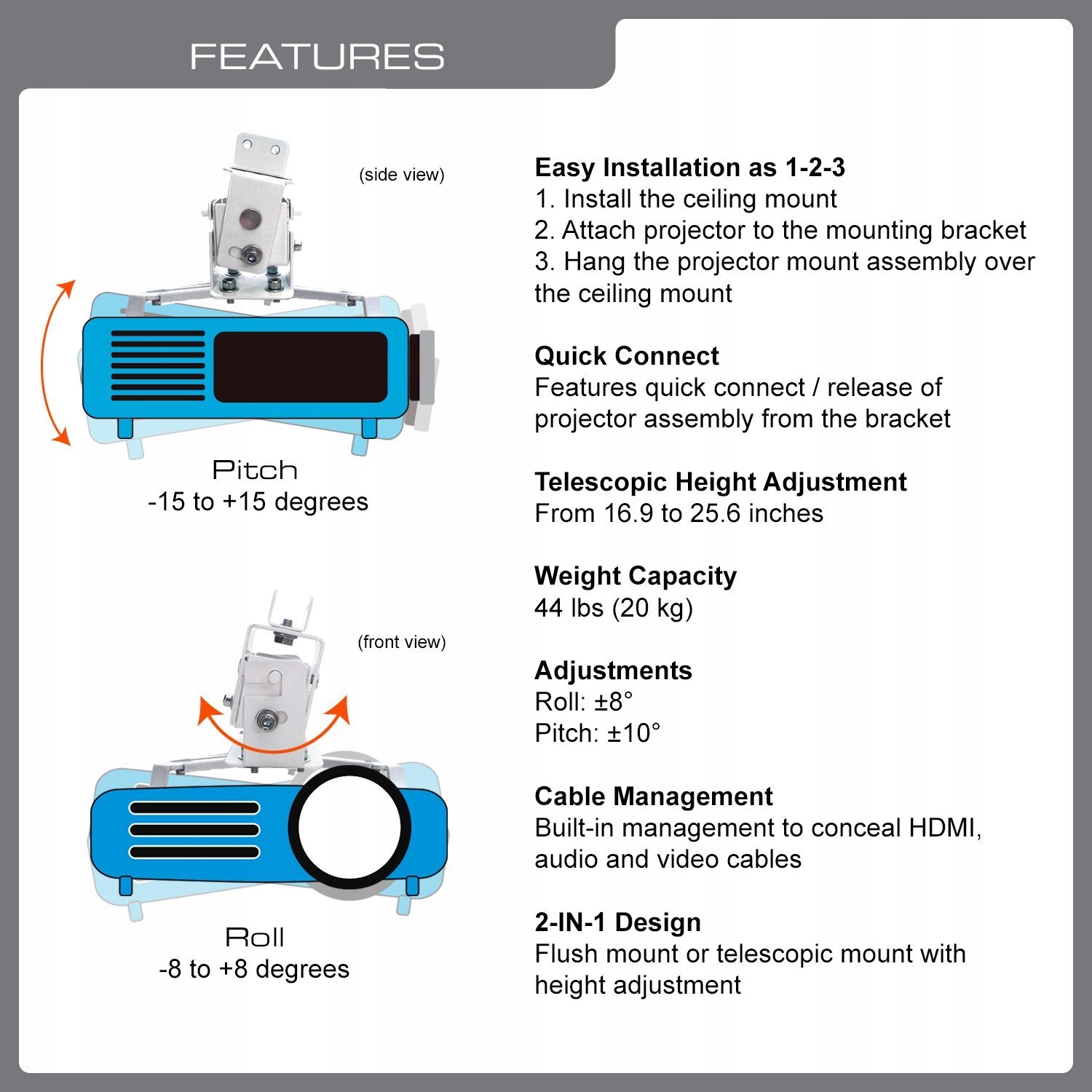 FEATURES

(side view)

Pitch
-15 to +15 degrees

(front view)

Roll
-8 to +8 degrees

Easy Installation as 1-2-3
1. Install the ceiling mount
2. Attach projector to the mounting bracket
3. Hang the projector mount assembly over the ceiling mount

Quick Connect
Features quick connect / release of projector assembly from the bracket

Telescopic Height Adjustment
From 16.9 to 25.6 inches

Weight Capacity
44 lbs (20 kg)

Adjustments
Roll: ±8°
Pitch: ±10°

Cable Management
Built-in management to conceal HDMI, audio and video cables

2-IN-1 Design
Flush mount or telescopic mount with height adjustment