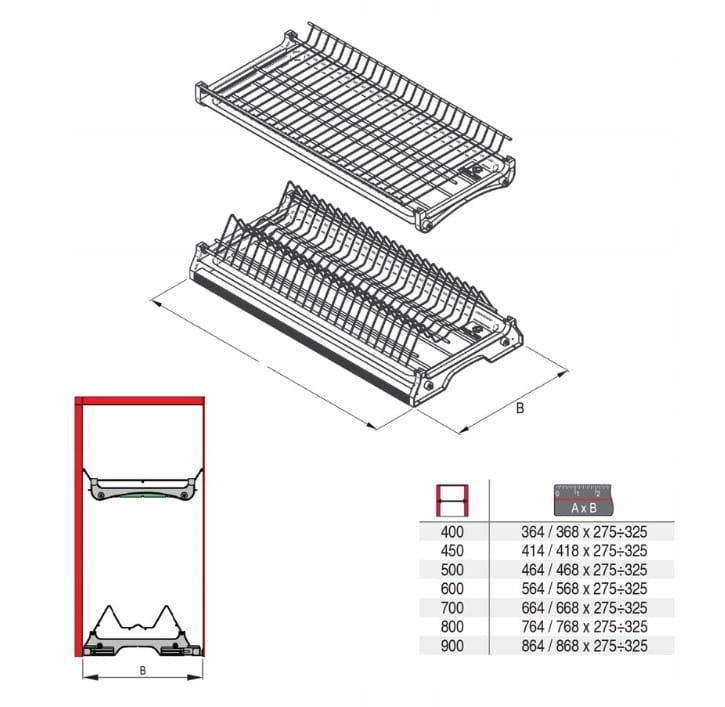 B

B

| | A x B |
|---|---|
| 400 | 364 / 368 x 275÷325 |
| 450 | 414 / 418 x 275÷325 |
| 500 | 464 / 468 x 275÷325 |
| 600 | 564 / 568 x 275÷325 |
| 700 | 664 / 668 x 275÷325 |
| 800 | 764 / 768 x 275÷325 |
| 900 | 864 / 868 x 275÷325 |