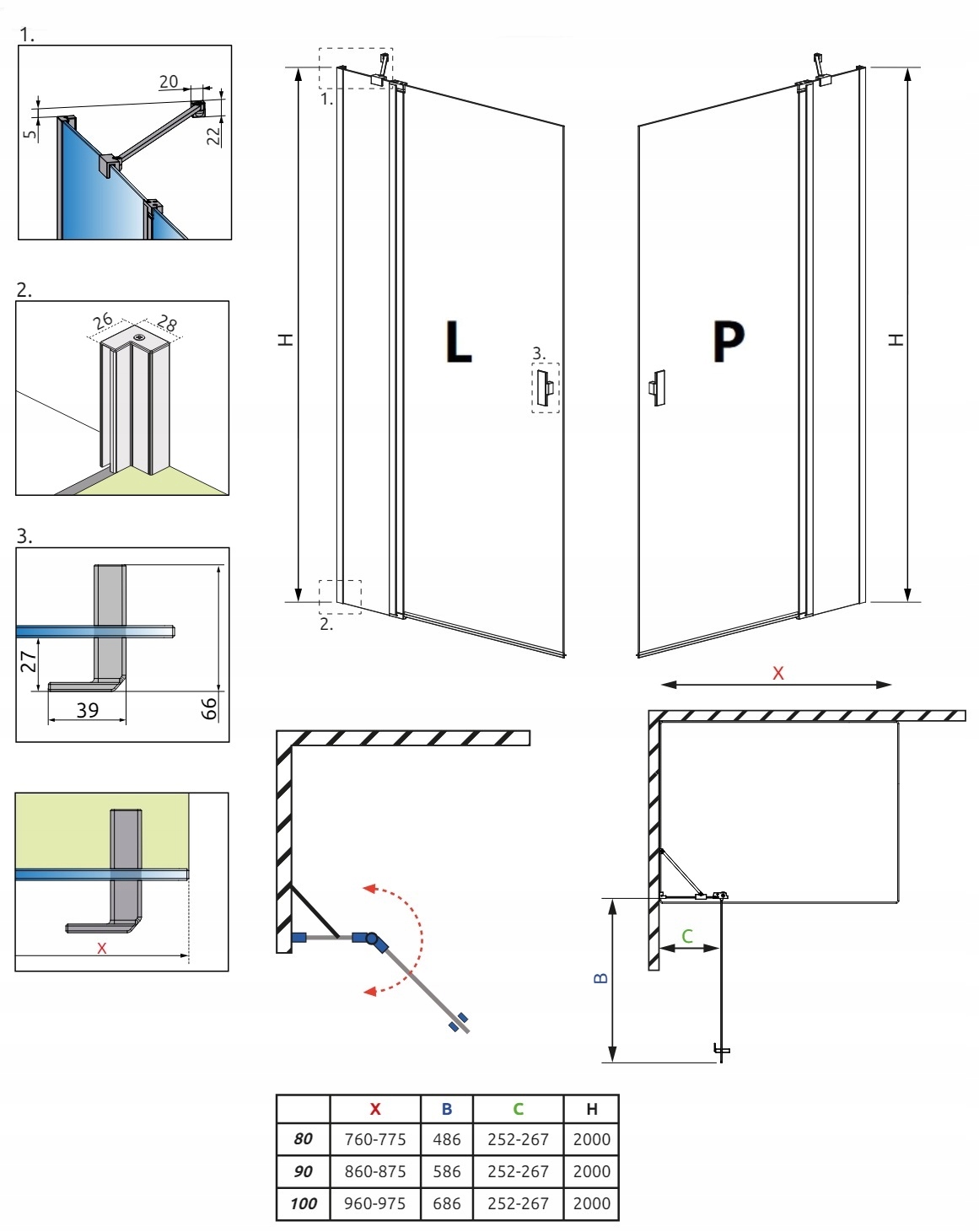 1.
20
5
22

2.
26
28

3.
27
39
66

X

1.
H
L
3.
2.

P
H

X

C
B

|  | X | B | C | H |
|---|---|---|---|---|
| 80 | 760-775 | 486 | 252-267 | 2000 |
| 90 | 860-875 | 586 | 252-267 | 2000 |
| 100 | 960-975 | 686 | 252-267 | 2000 |