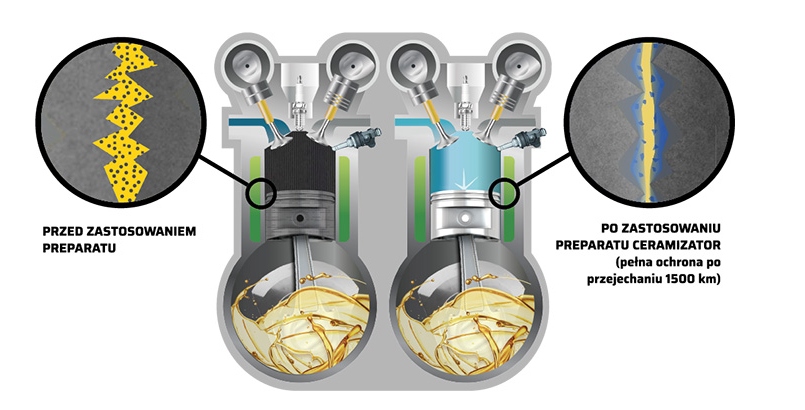 PRZED ZASTOSOWANIEM PREPARATU

PO ZASTOSOWANIU PREPARATU CERAMIZATOR (pełna ochrona po przejechaniu 1500 km)