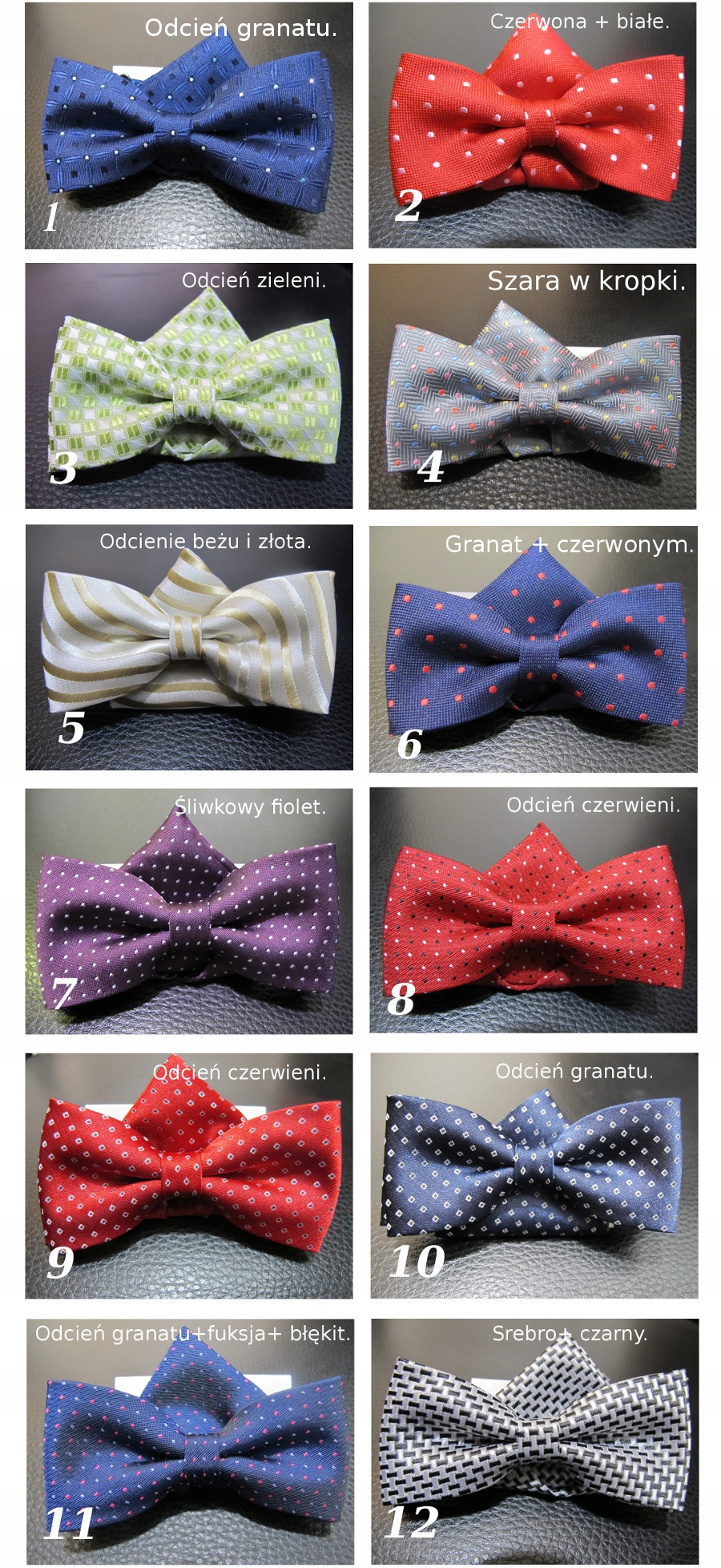 Odcień granatu.
1

Czerwona + białe.
2

Odcień zieleni.
3

Szara w kropki.
4

Odcienie beżu i złota.
5

Granat + czerwonym.
6

Śliwkowy fiolet.
7

Odcień czerwieni.
8

Odcień czerwieni.
9

Odcień granatu.
10

Odcień granatu+fuksja+ błękit.
11

Srebro+ czarny.
12