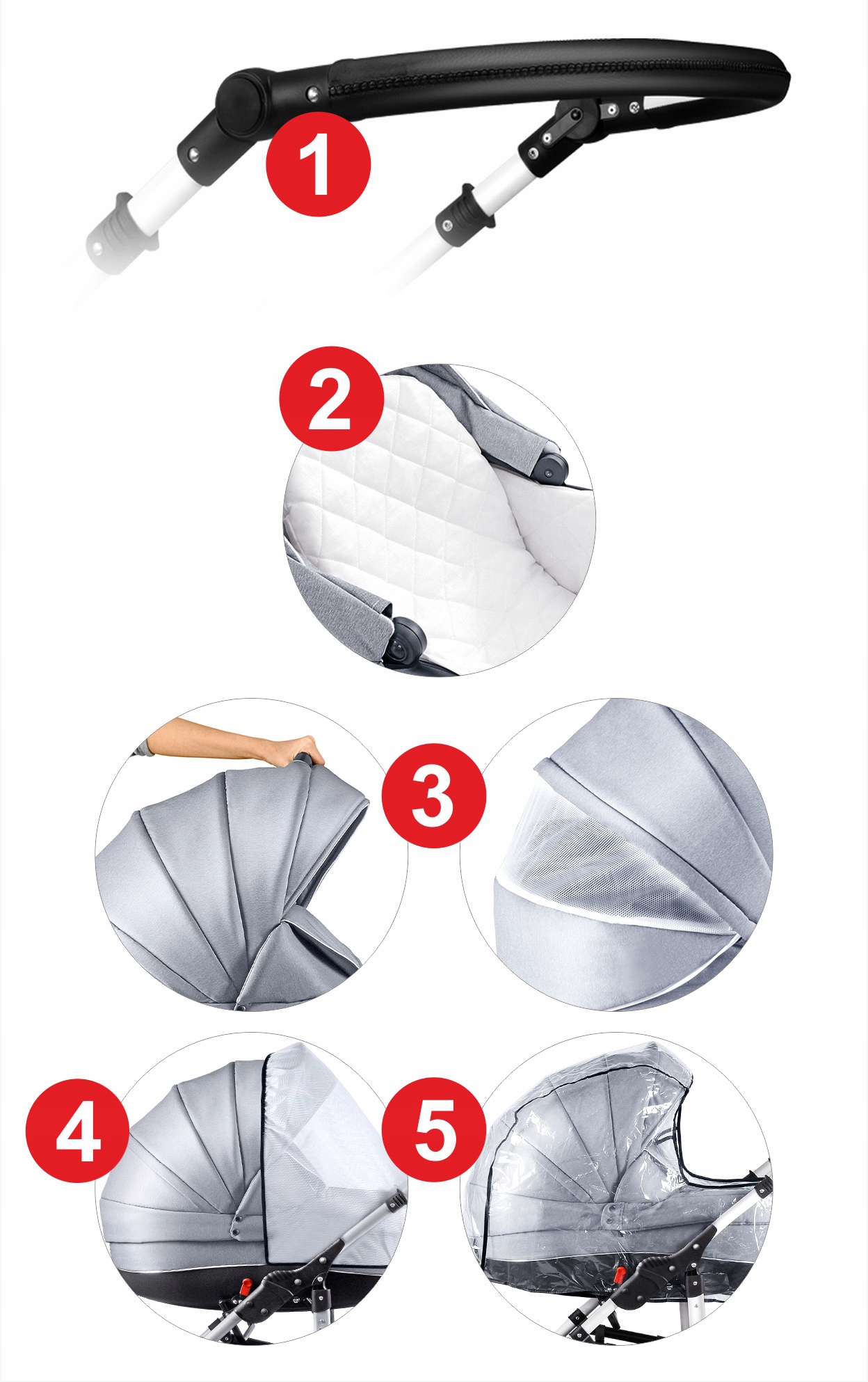 1

2

3

4

5