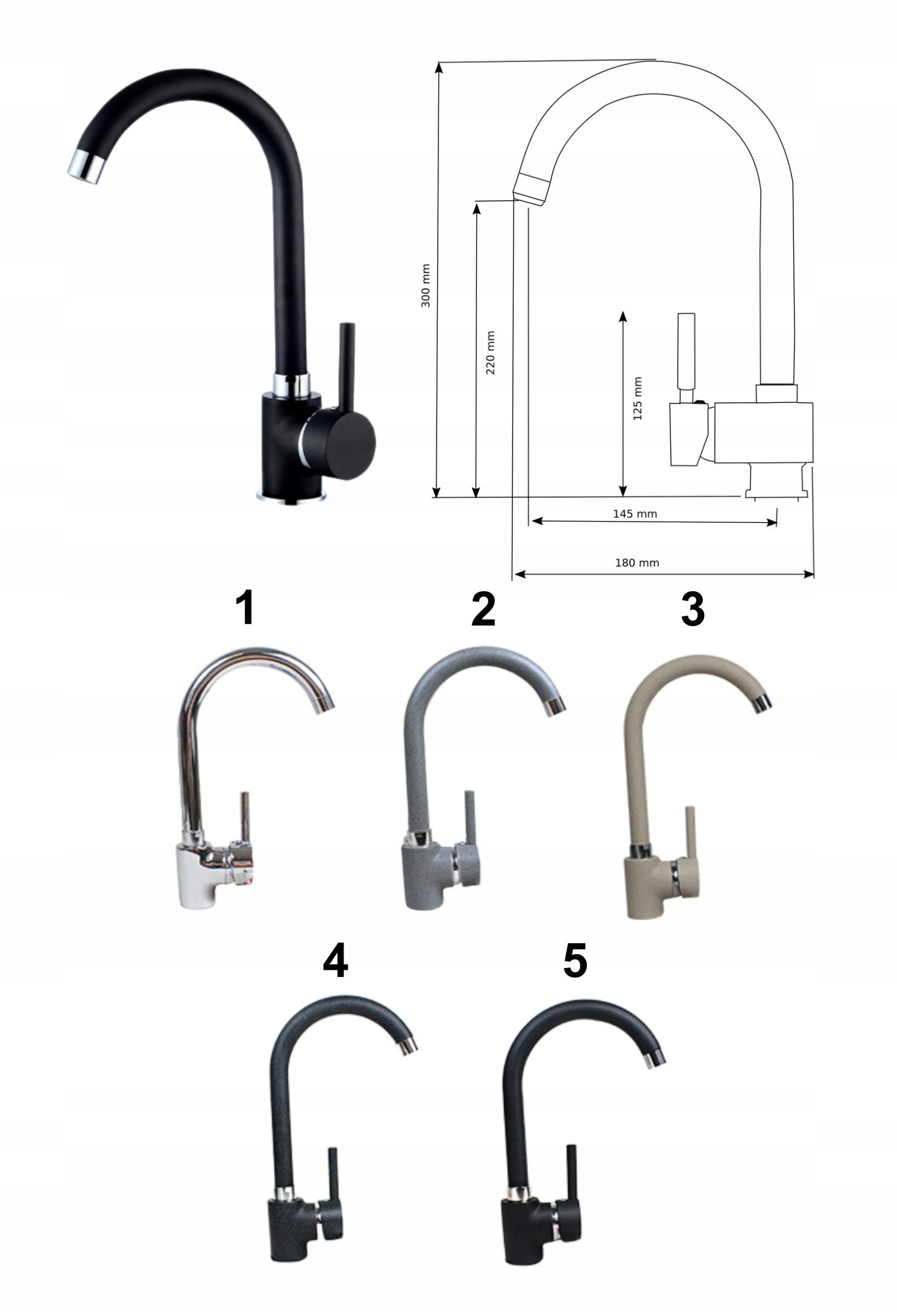 300 mm
220 mm
125 mm
145 mm
180 mm

1
2
3

4
5