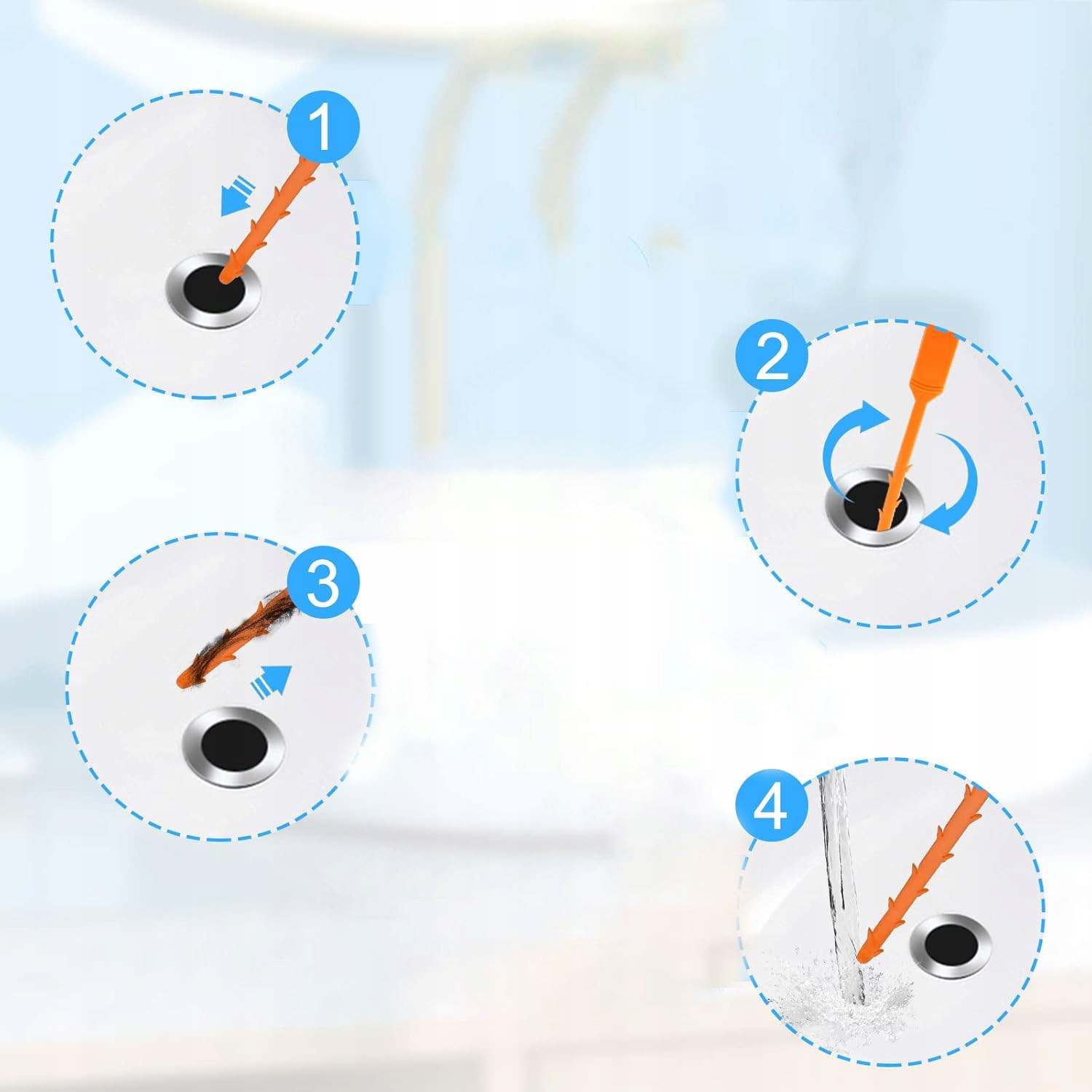 1

2

3

4