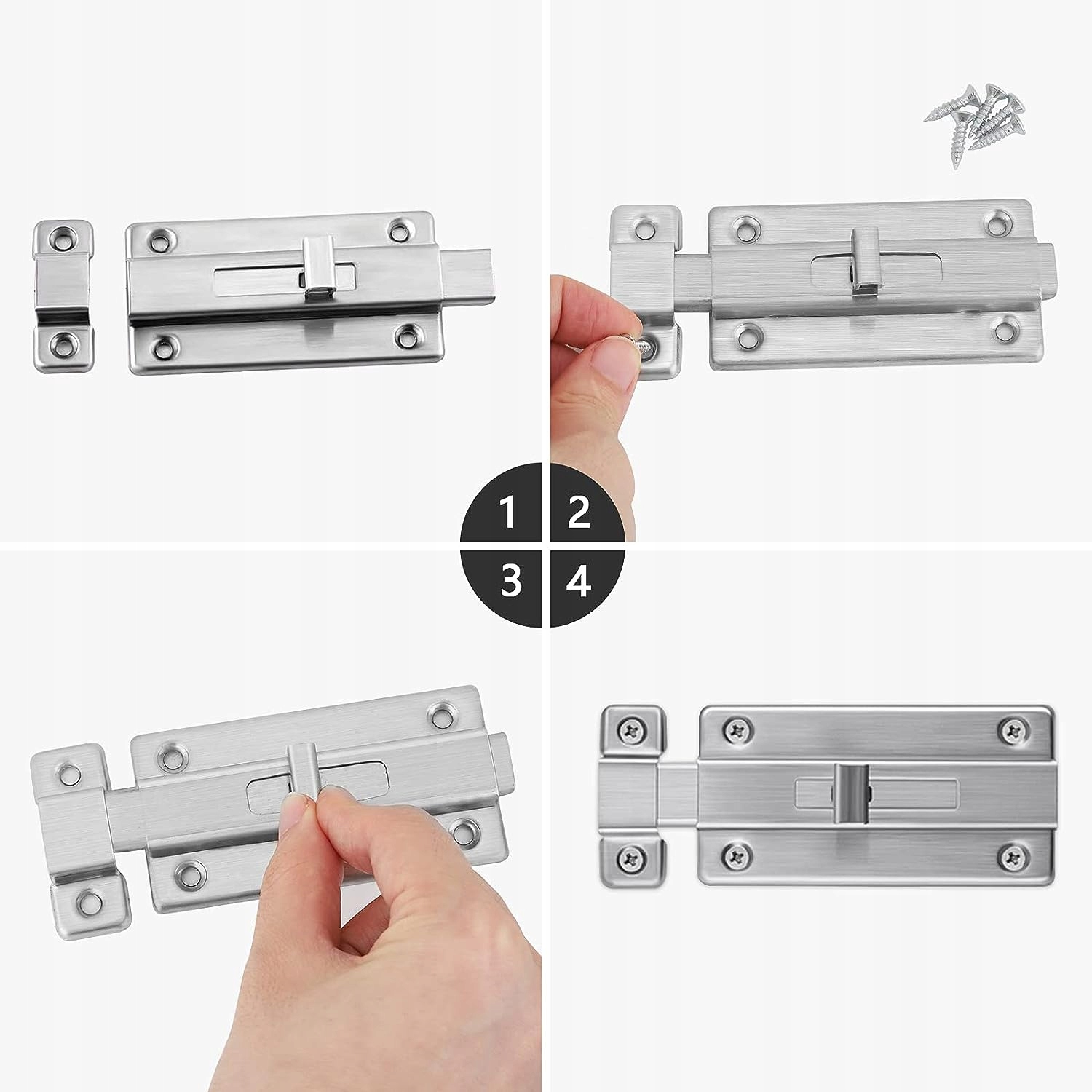 1 2
3 4