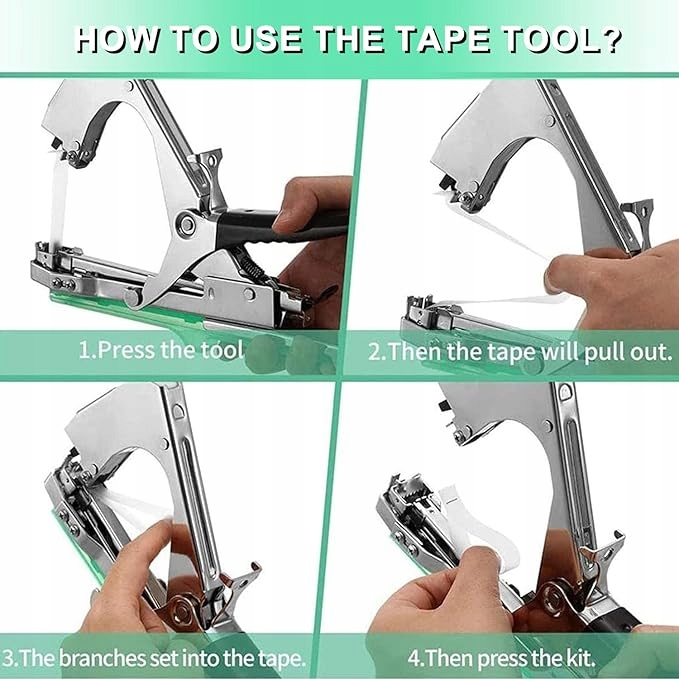 HOW TO USE THE TAPE TOOL?

1.Press the tool

2.Then the tape will pull out.

3.The branches set into the tape.

4.Then press the kit.