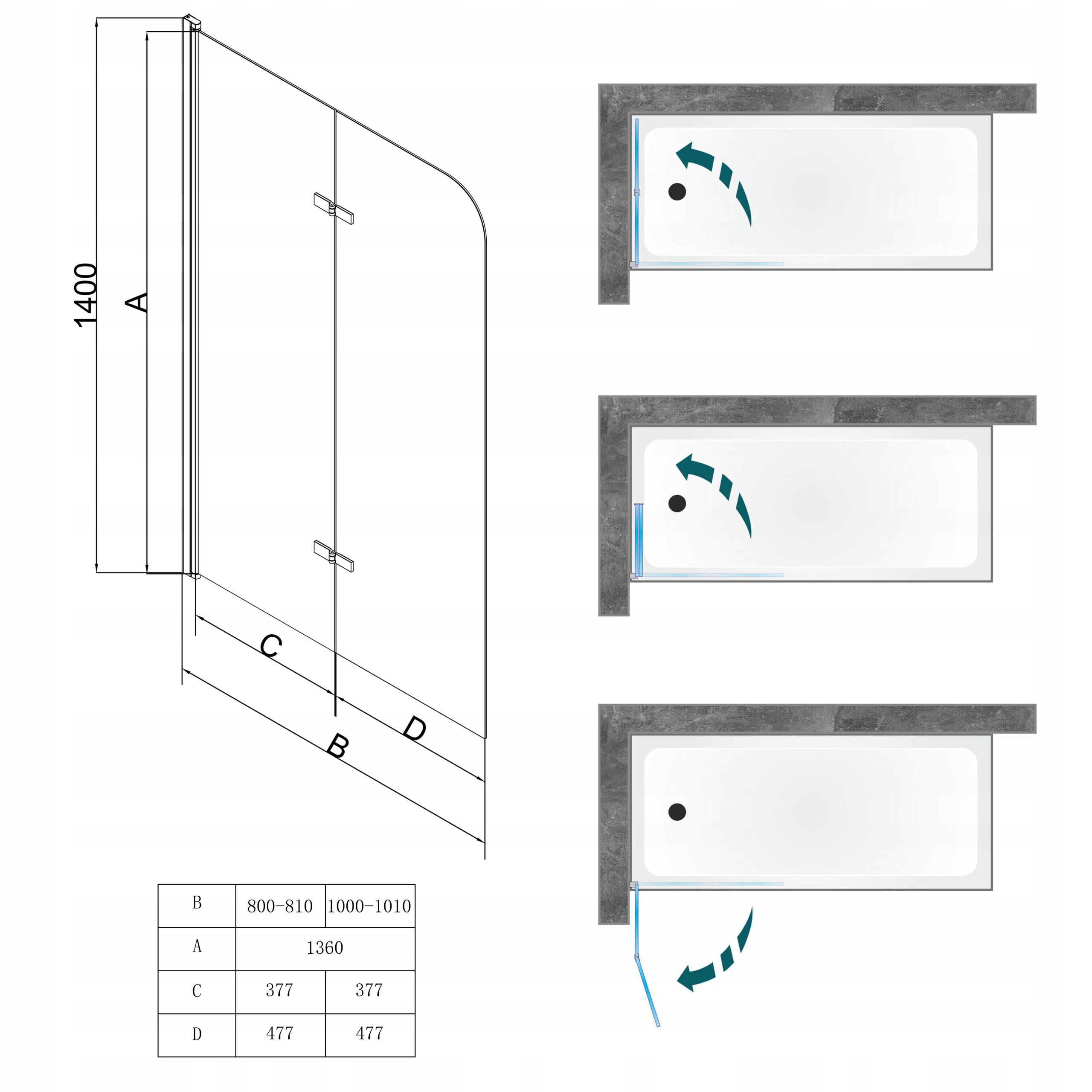 1400
A
C
D
B

| B | 800-810 | 1000-1010 |
|---|---|---|
| A | 1360 | |
| C | 377 | 377 |
| D | 477 | 477 |