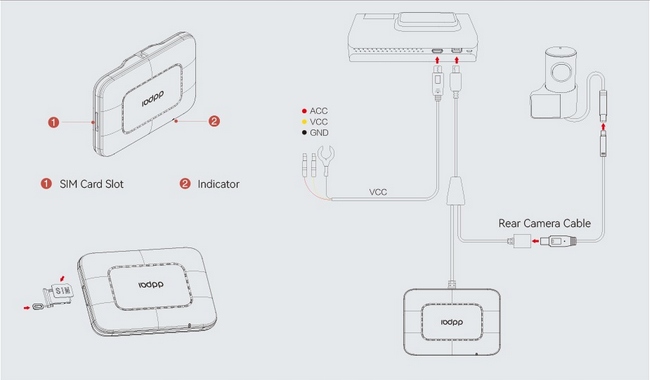 ddpai

1

2

1 SIM Card Slot

2 Indicator

SIM

ddpai

ACC
VCC
GND

VCC

Rear Camera Cable

ddpai