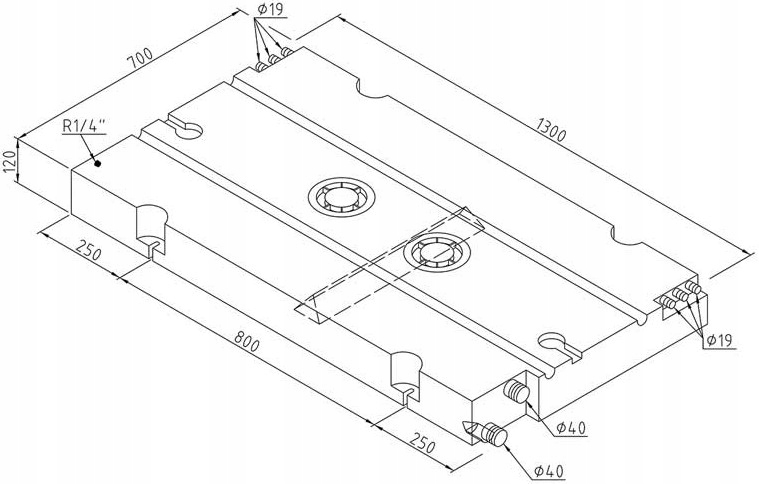 Ø19
700
1300
R1/4"
120
250
800
250
Ø19
Ø40
Ø40