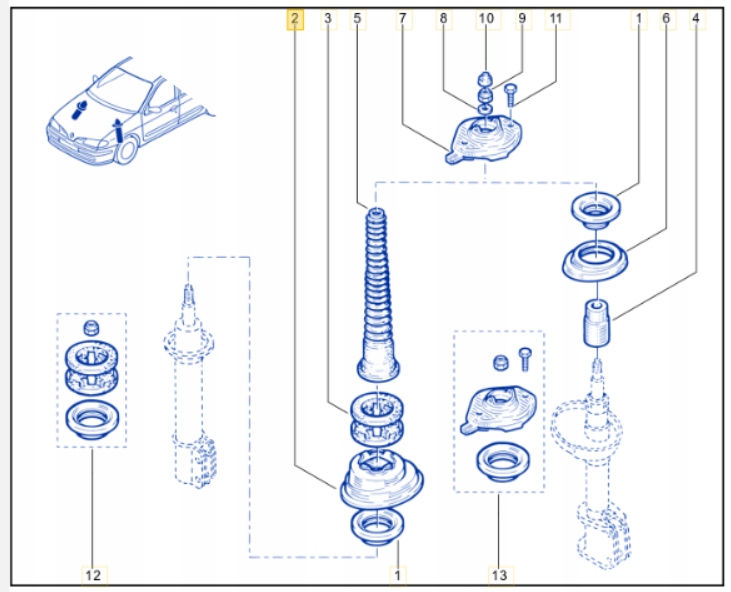 2 3 5 7 8 10 9 11 1 6 4

12

1

13