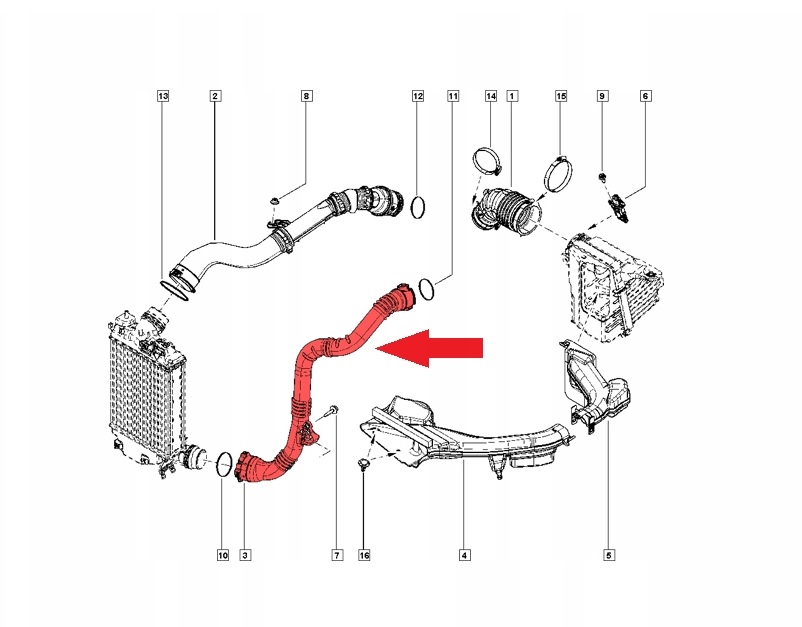 13
2
8
12
11
14
1
15
9
6
10
3
7
16
4
5