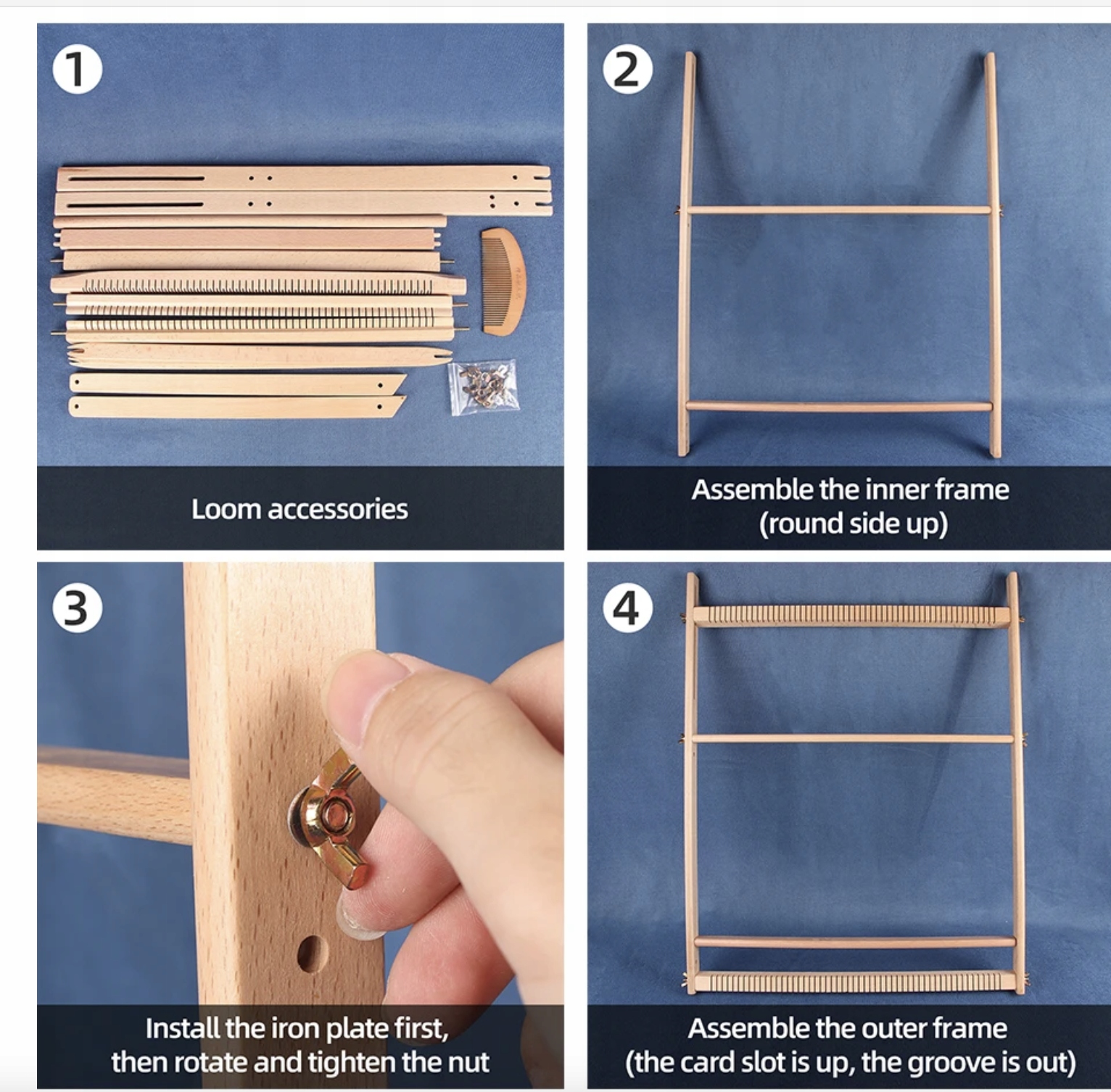 1

Loom accessories

2

Assemble the inner frame
(round side up)

3

Install the iron plate first,
then rotate and tighten the nut

4

Assemble the outer frame
(the card slot is up, the groove is out)