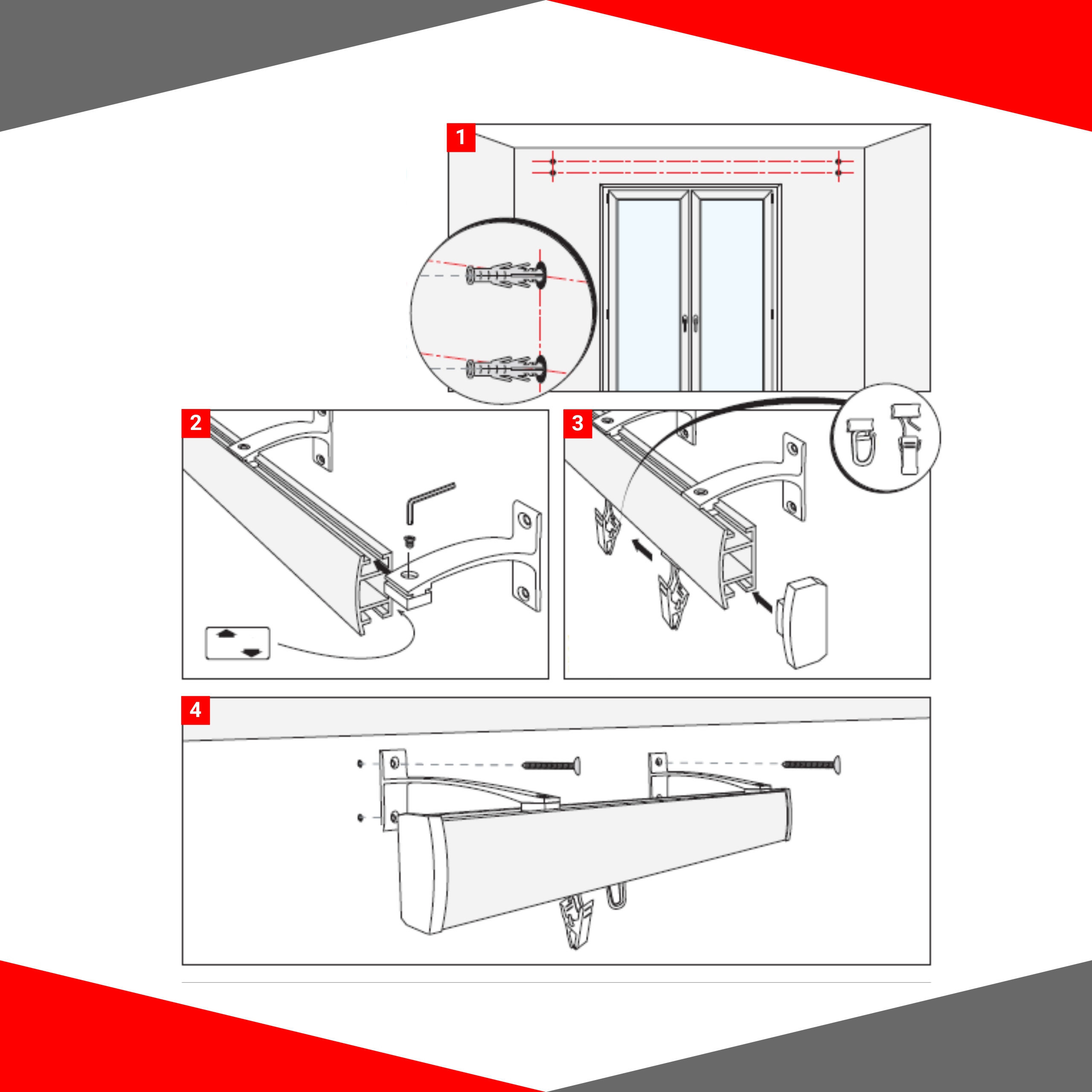 1

2

3

4